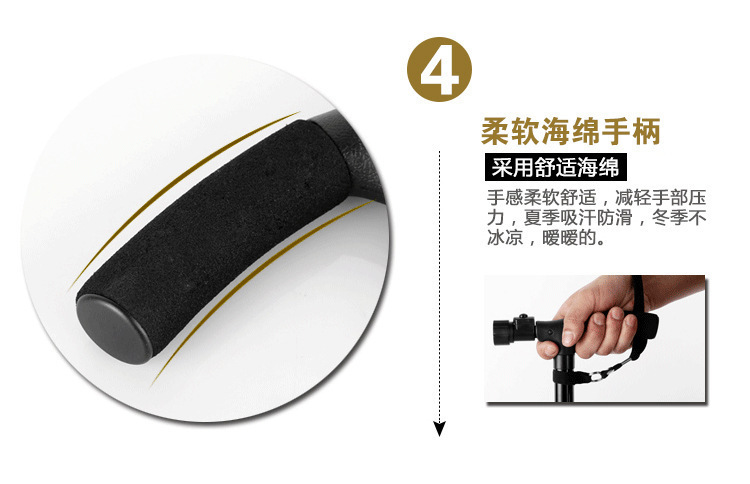 4

柔软海绵手柄

采用舒适海绵

手感柔软舒适，减轻手部压力，夏季吸汗防滑，冬季不冰凉，暖暖的。