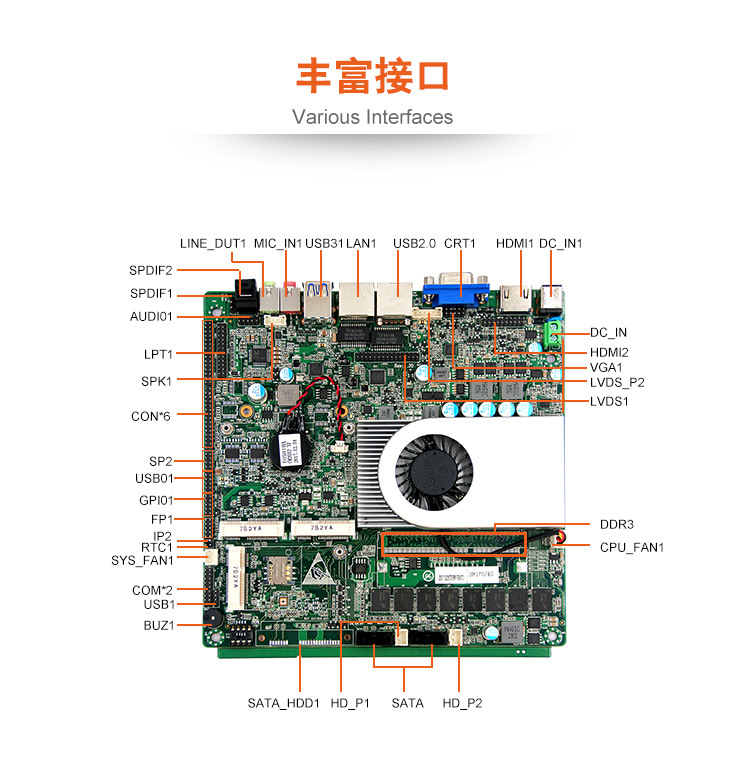 丰富接口

Various Interfaces

LINE_DUT1 MIC_IN1 USB31 LAN1 USB2.0 CRT1 HDMI1 DC_IN1

SPDIF2
SPDIF1
AUDI01
LPT1
SPK1
CON*6
SP2
USB01
GPI01
FP1
IP2
RTC1
SYS_FAN1
COM*2
USB1
BUZ1

DC_IN
HDMI2
VGA1
LVDS_P2
LVDS1

DDR3
CPU_FAN1

SATA_HDD1 HD_P1 SATA HD_P2