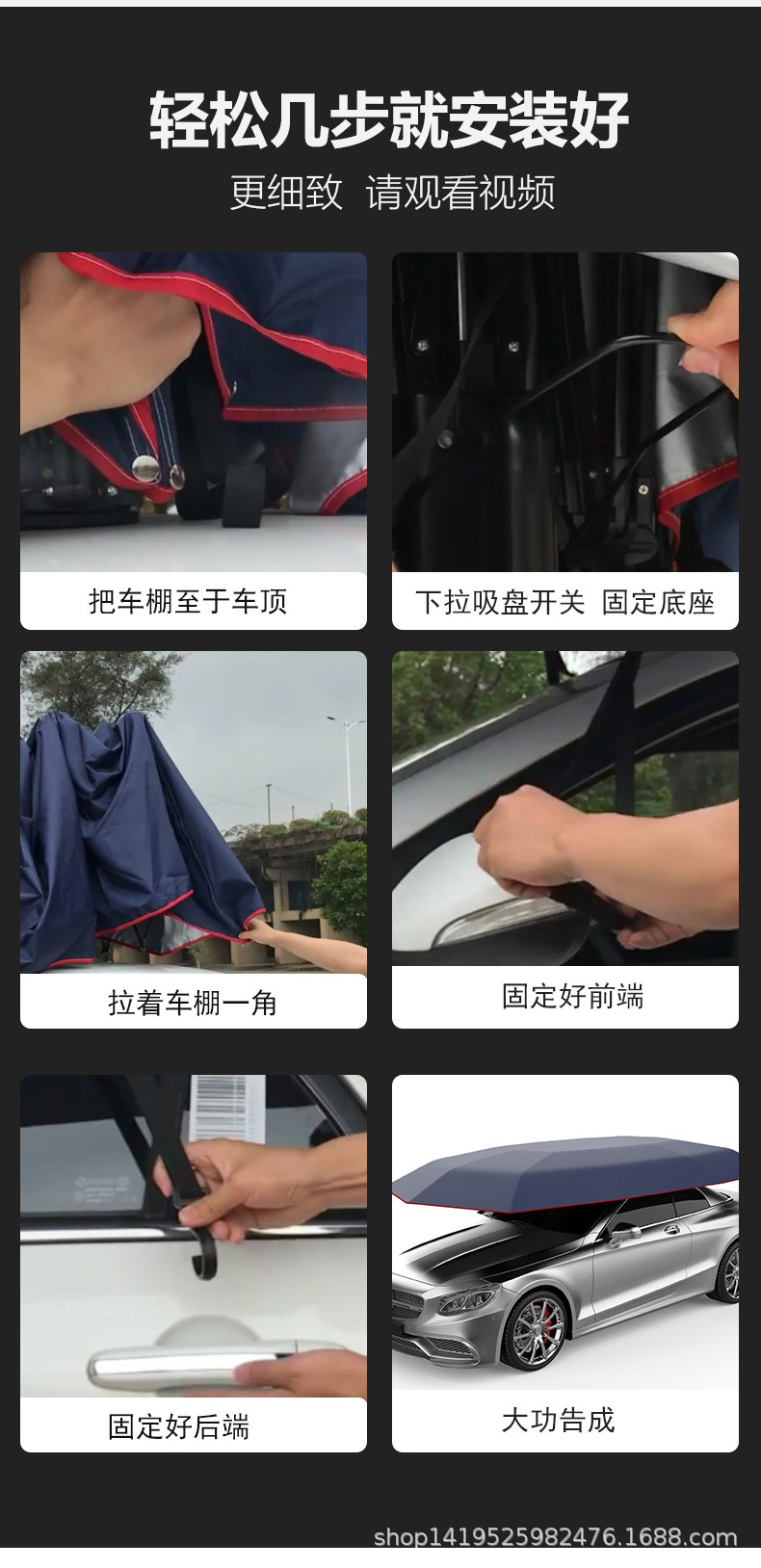 轻松几步就安装好

更细致 请观看视频

把车棚至于车顶

下拉吸盘开关 固定底座

拉着车棚一角

固定好前端

固定好后端

大功告成

shop1419525982476.1688.com