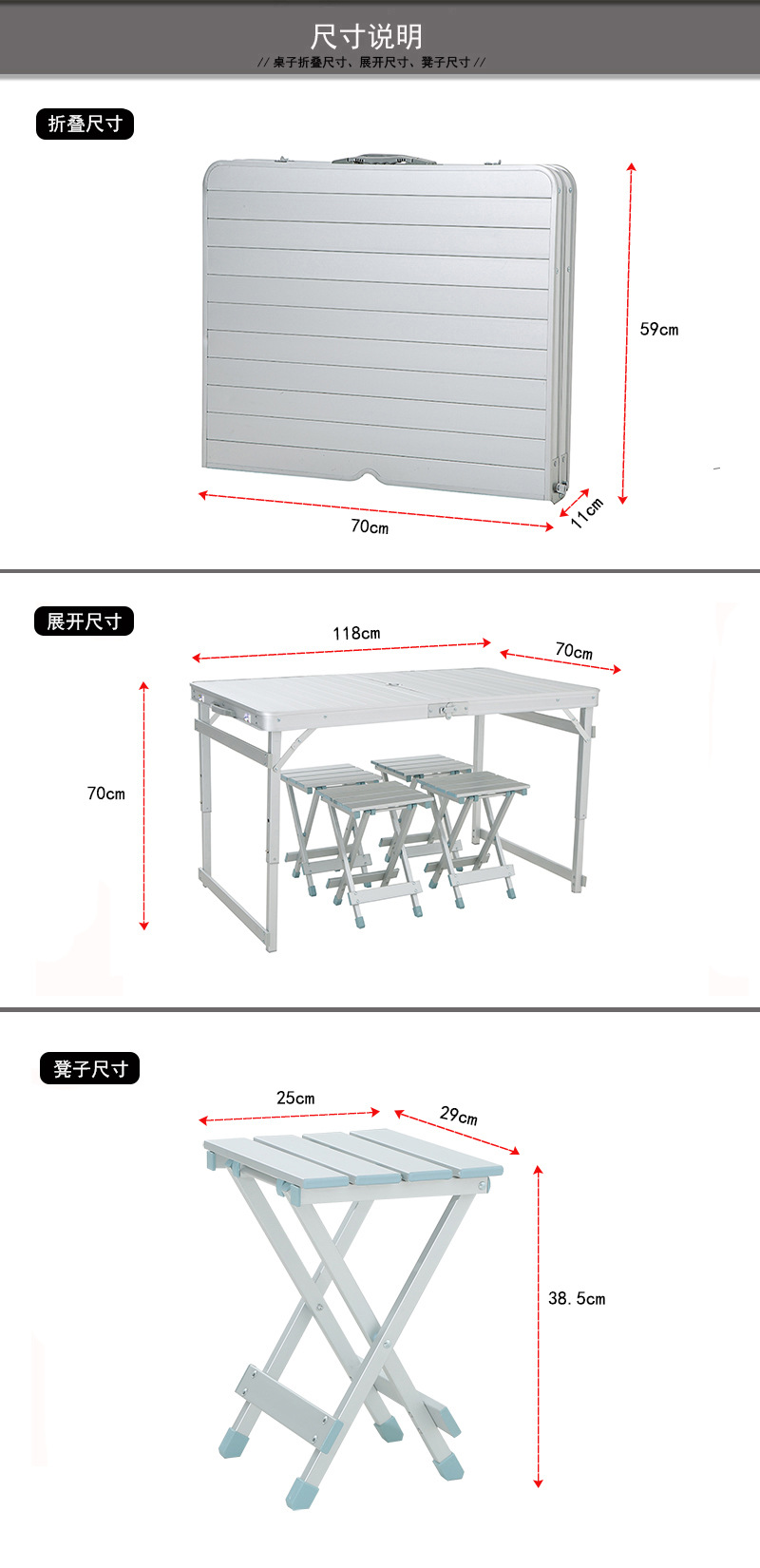 尺寸说明
// 桌子折叠尺寸、展开尺寸、凳子尺寸 //

折叠尺寸

59cm

70cm

11cm

展开尺寸

118cm

70cm

70cm

凳子尺寸

25cm

29cm

38.5cm