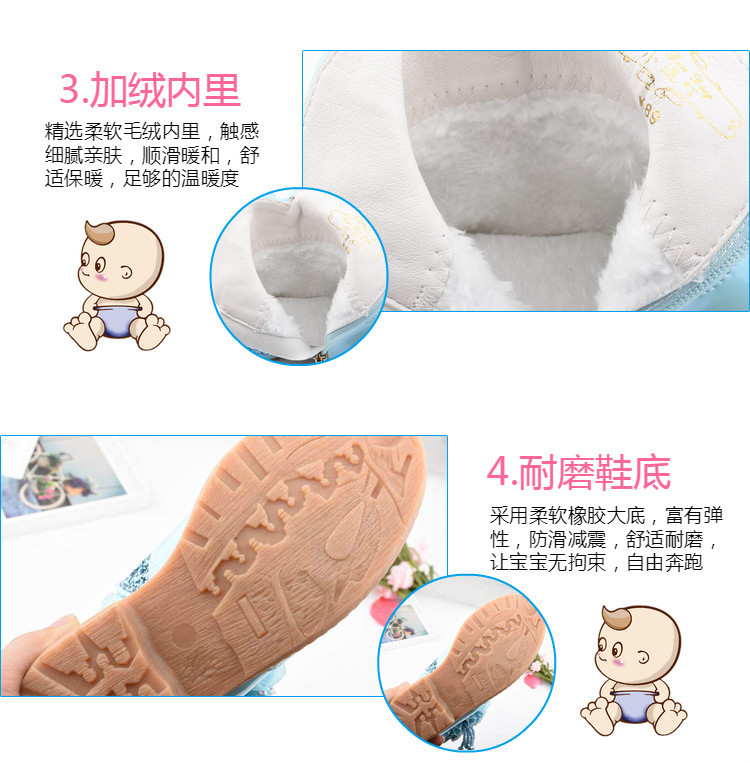 3.加绒内里

精选柔软毛绒内里，触感细腻亲肤，顺滑暖和，舒适保暖，足够的温暖度

4.耐磨鞋底

采用柔软橡胶大底，富有弹性，防滑减震，舒适耐磨，让宝宝无拘束，自由奔跑