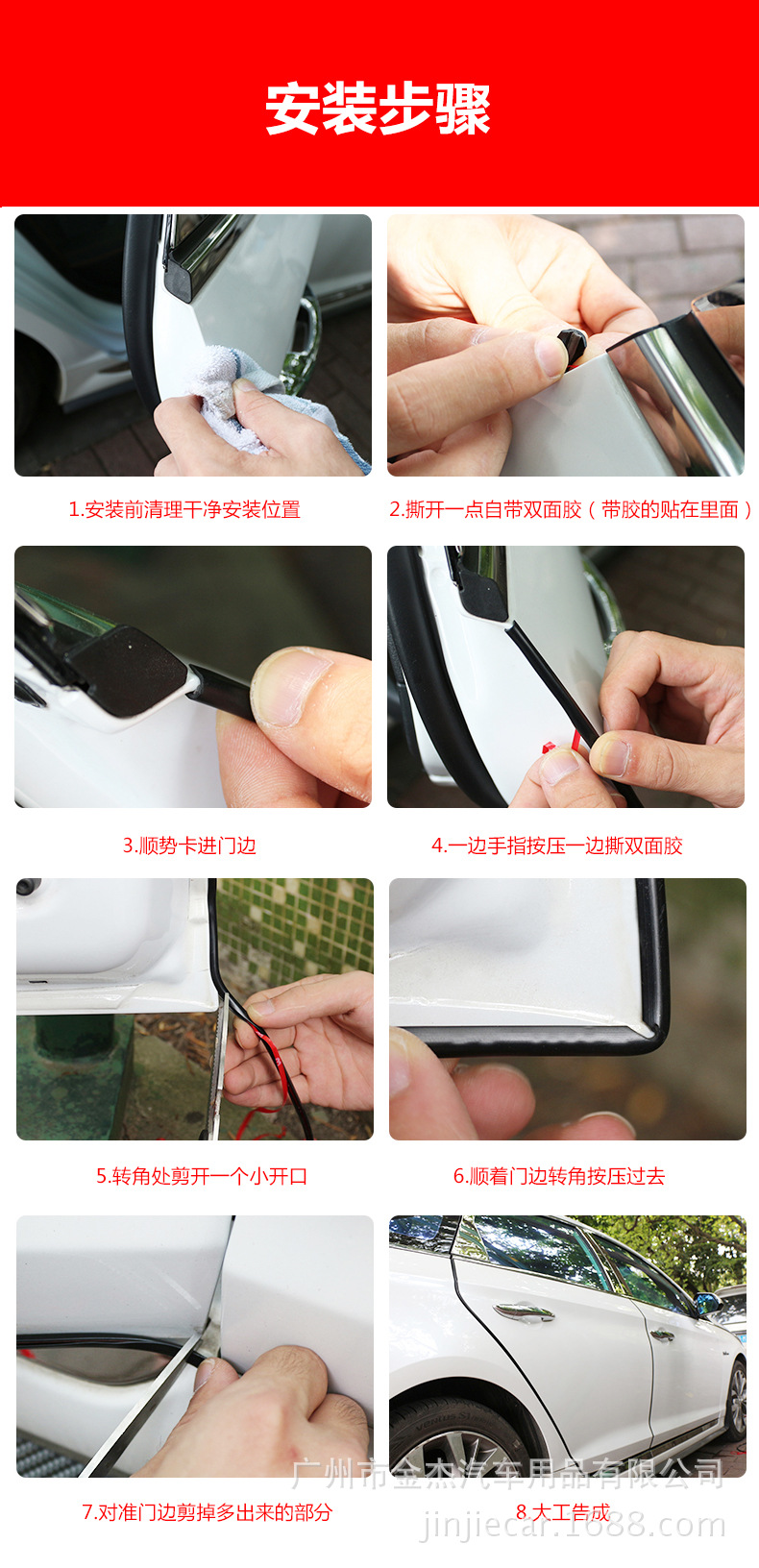 安装步骤

1.安装前清理干净安装位置

2.撕开一点自带双面胶（带胶的贴在里面）

3.顺势卡进门边

4.一边手指按压一边撕双面胶

5.转角处剪开一个小开口

6.顺着门边转角按压过去

7.对准门边剪掉多出来的部分

8.大工告成

广州市金杰汽车用品有限公司
jinjiecar.1688.com