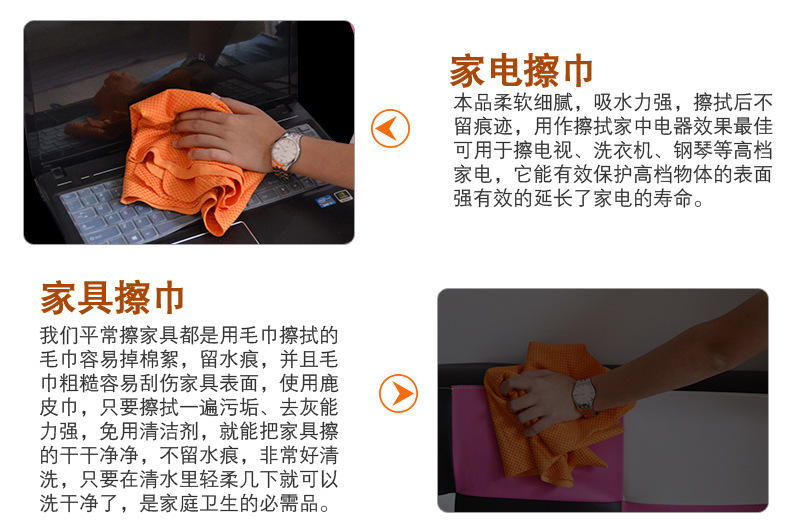 家电擦巾

本品柔软细腻，吸水力强，擦拭后不留痕迹，用作擦拭家中电器效果最佳可用于擦电视、洗衣机、钢琴等高档家电，它能有效保护高档物体的表面强有效的延长了家电的寿命。

家具擦巾

我们平常擦家具都是用毛巾擦拭的毛巾容易掉棉絮，留水痕，并且毛巾粗糙容易刮伤家具表面，使用鹿皮巾，只要擦拭一遍污垢、去灰能力强，免用清洁剂，就能把家具擦的干干净净，不留水痕，非常好清洗，只要在清水里轻柔几下就可以洗干净了，是家庭卫生的必需品。