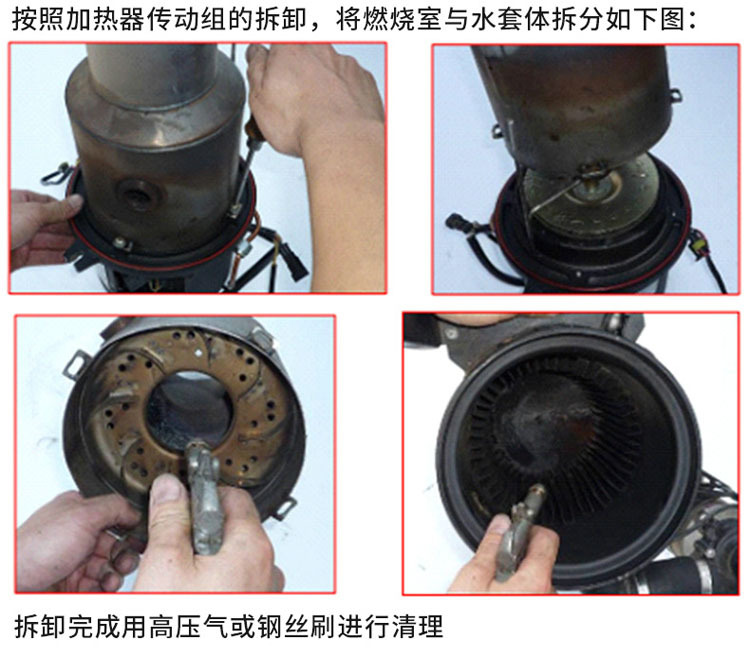 按照加热器传动组的拆卸，将燃烧室与水套体拆分如下图：

拆卸完成用高压气或钢丝刷进行清理