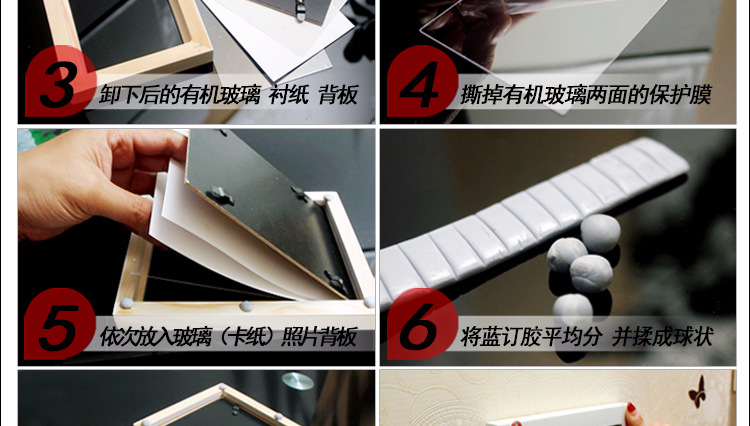 3 卸下后的有机玻璃 衬纸 背板

4 撕掉有机玻璃两面的保护膜

5 依次放入玻璃（卡纸）照片背板

6 将蓝订胶平均分 并揉成球状