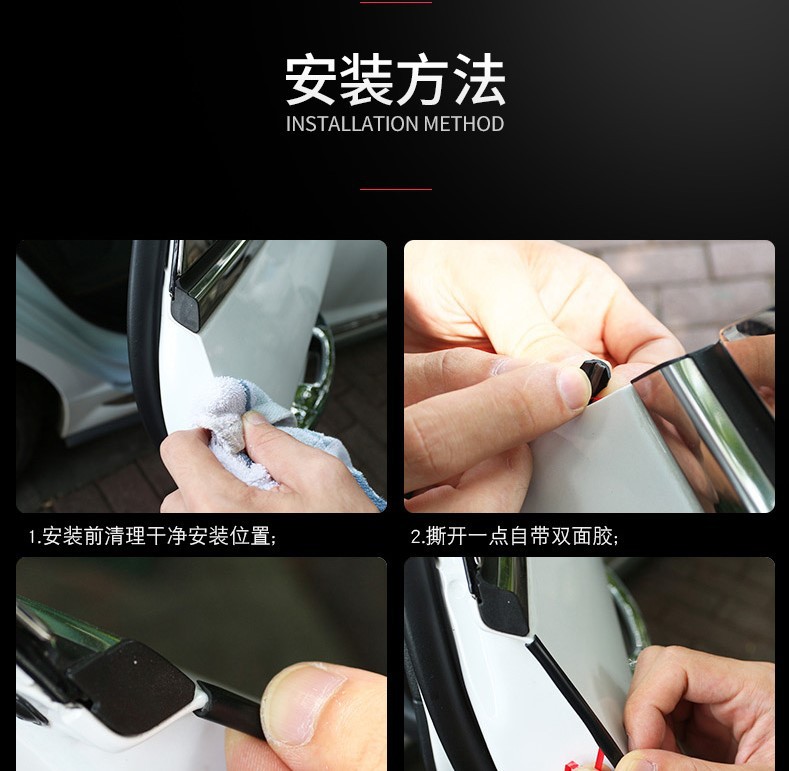 安装方法
INSTALLATION METHOD

1.安装前清理干净安装位置;

2.撕开一点自带双面胶;