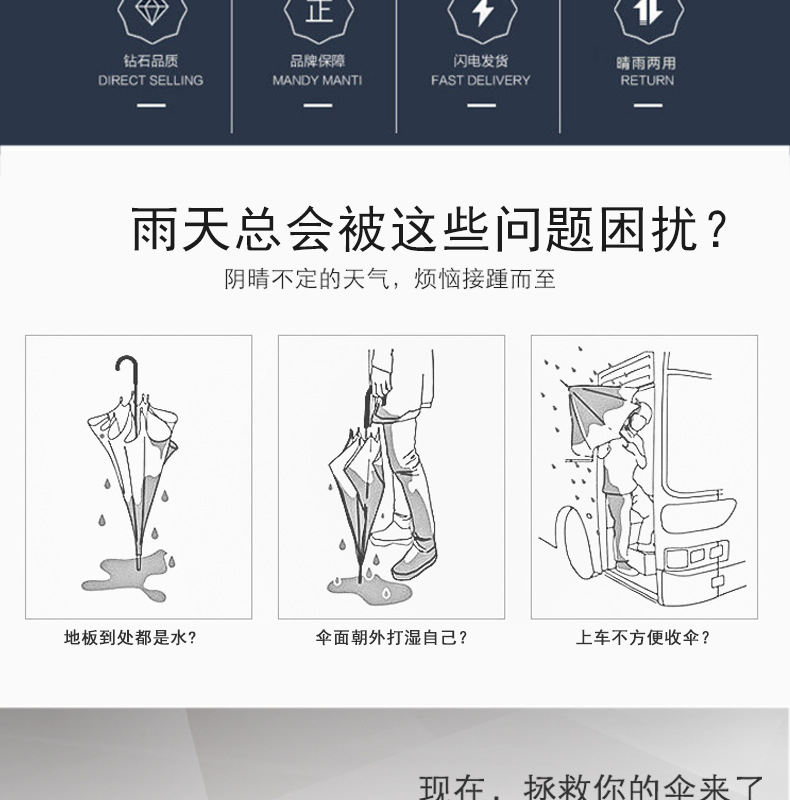 正

钻石品质
DIRECT SELLING

品牌保障
MANDY MANTI

闪电发货
FAST DELIVERY

晴雨两用
RETURN

雨天总会被这些问题困扰？
阴晴不定的天气，烦恼接踵而至

地板到处都是水？

伞面朝外打湿自己？

上车不方便收伞？

现在，拯救你的伞来了