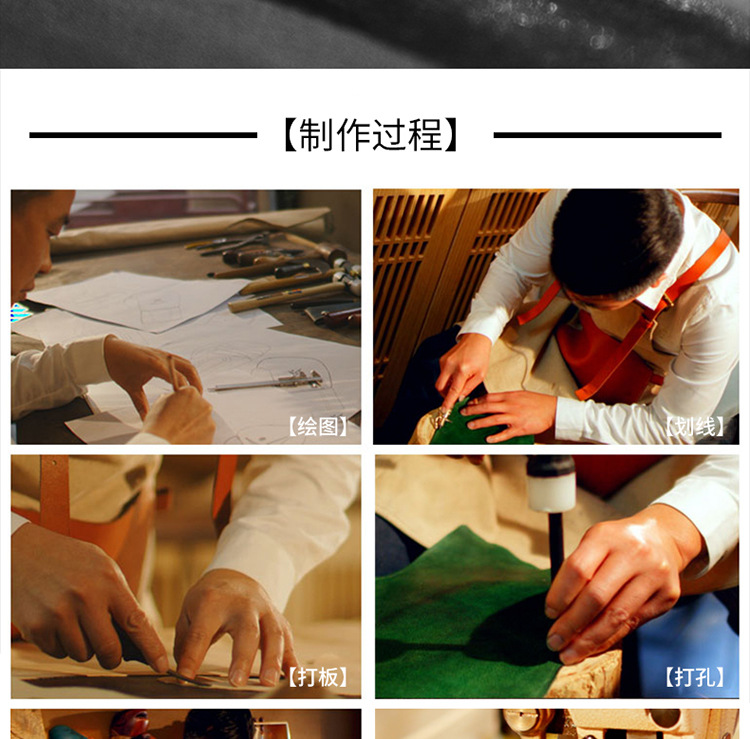 【制作过程】

【绘图】

【划线】

【打板】

【打孔】