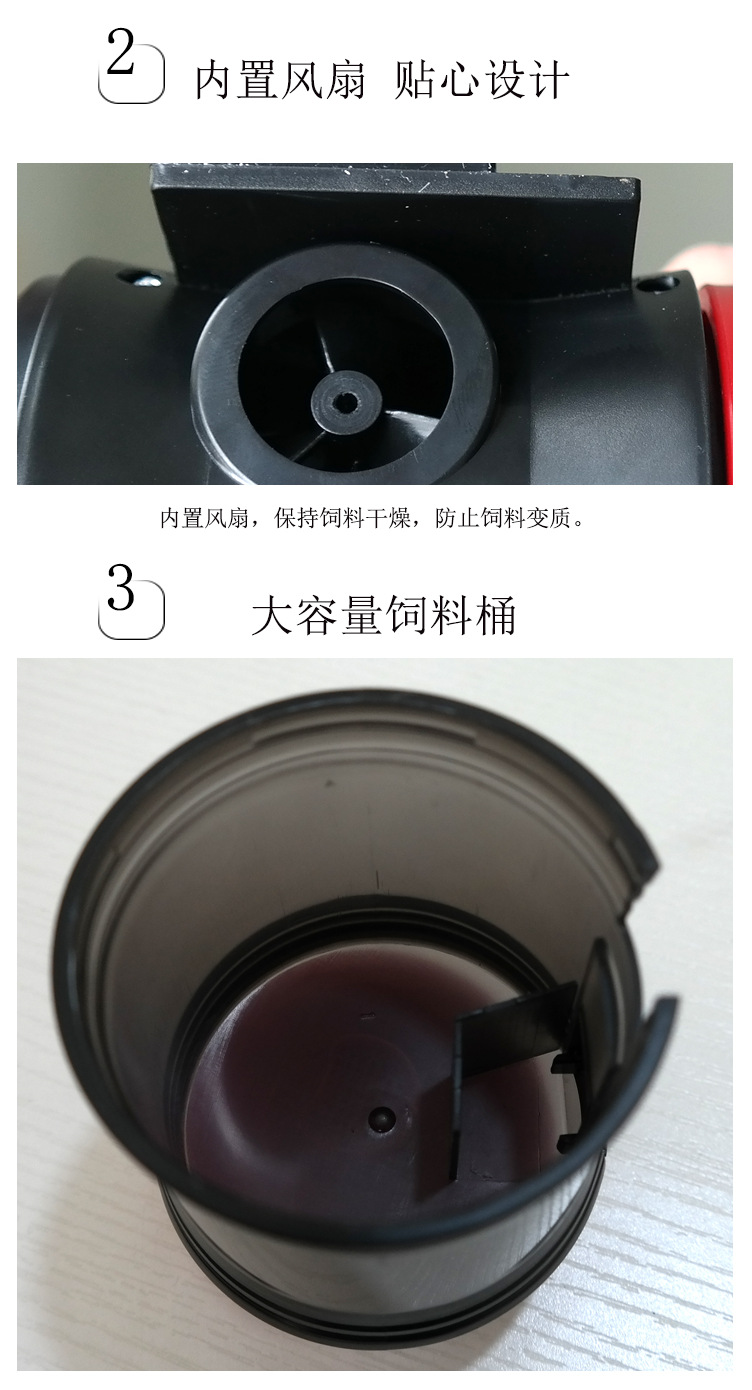 2 内置风扇 贴心设计

内置风扇，保持饲料干燥，防止饲料变质。

3 大容量饲料桶