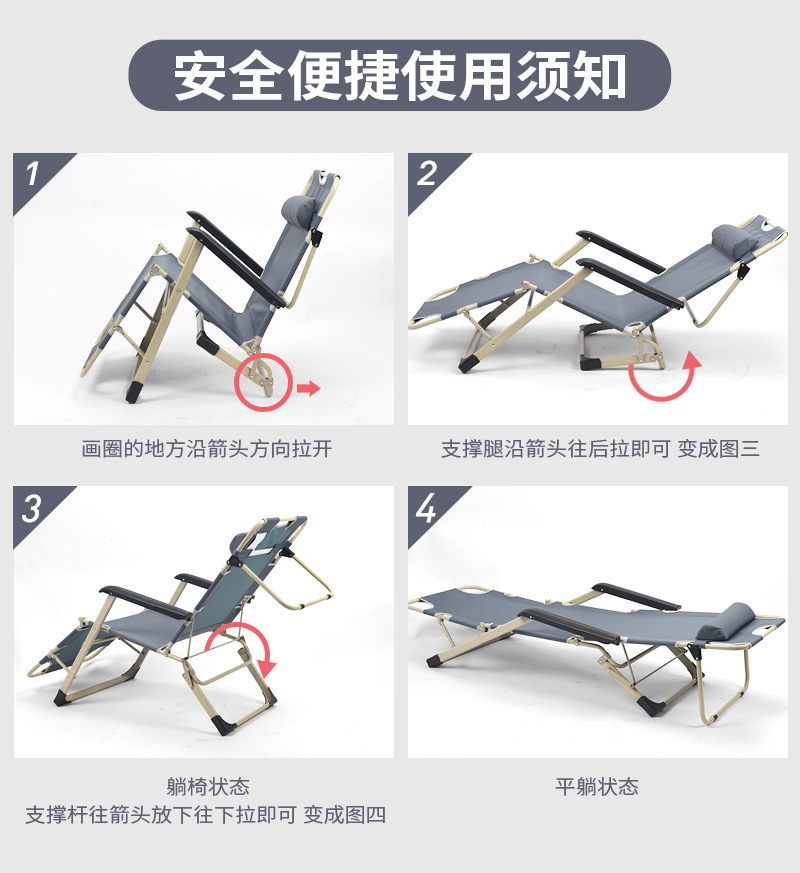 安全便捷使用须知

1

画圈的地方沿箭头方向拉开

2

支撑腿沿箭头往后拉即可 变成图三

3

躺椅状态
支撑杆往箭头放下往下拉即可 变成图四

4

平躺状态