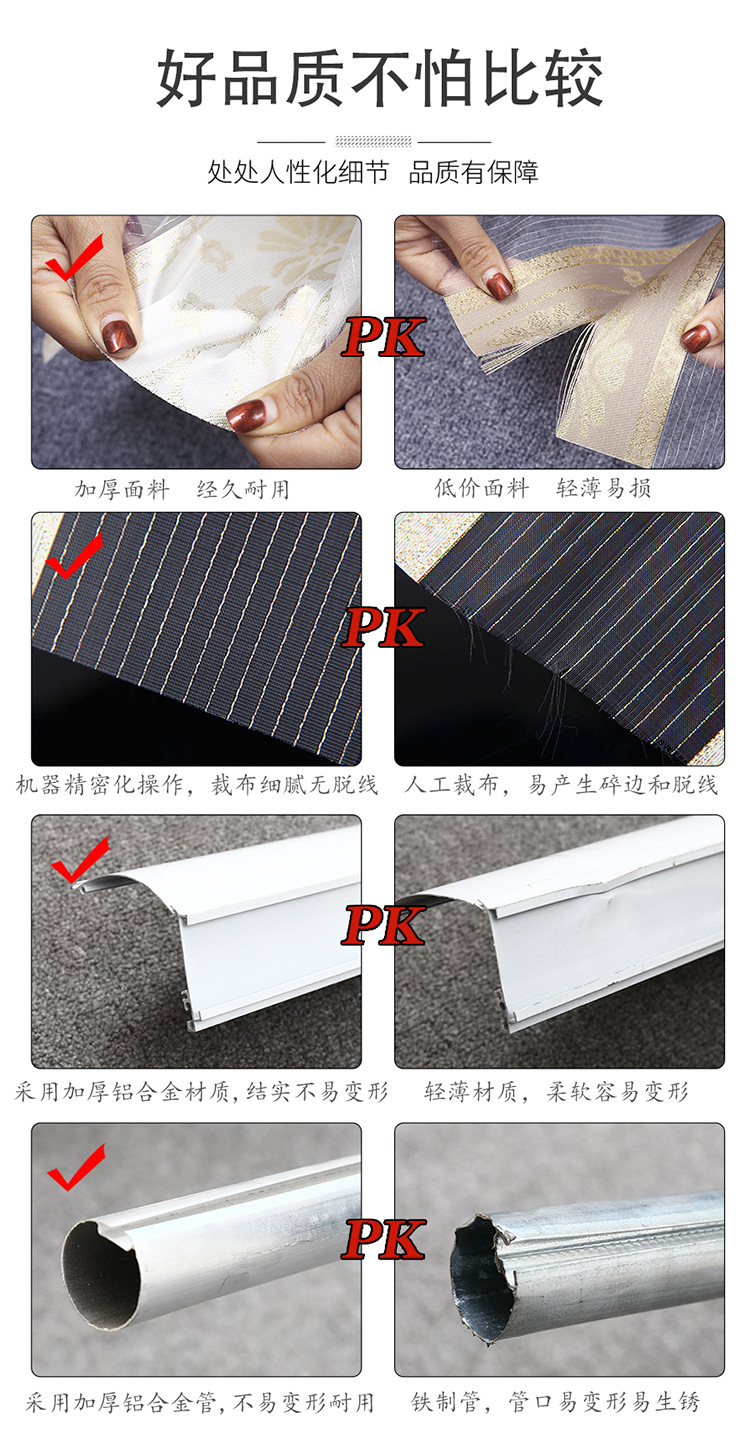 好品质不怕比较

处处人性化细节 品质有保障

PK

加厚面料 经久耐用

低价面料 轻薄易损

PK

机器精密化操作，裁布细腻无脱线

人工裁布，易产生碎边和脱线

PK

采用加厚铝合金材质，结实不易变形

轻薄材质，柔软容易变形

PK

采用加厚铝合金管，不易变形耐用

铁制管，管口易变形易生锈