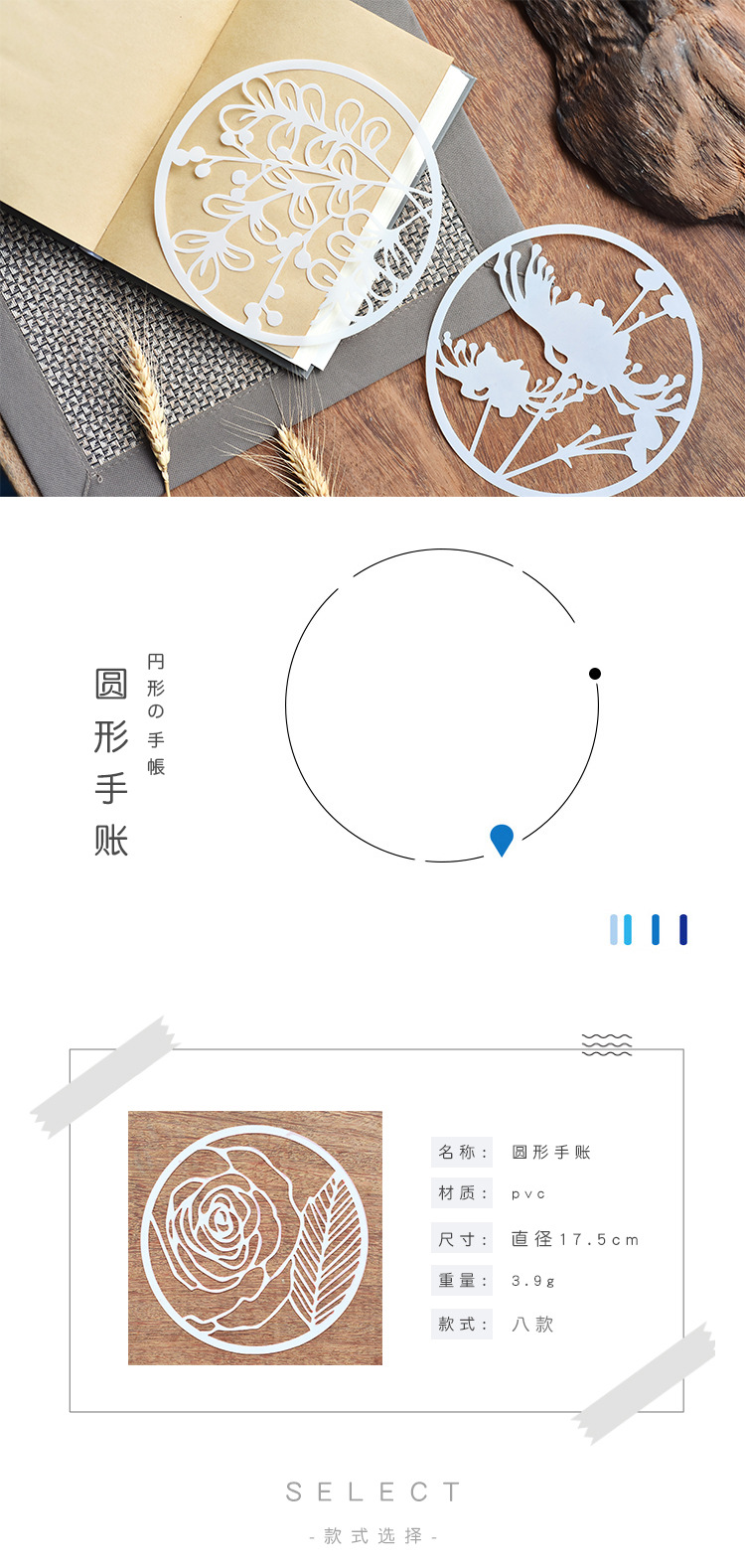 圆形手账

円形の手帳

名称： 圆形手账
材质： pvc
尺寸： 直径17.5cm
重量： 3.9g
款式： 八款

SELECT
- 款式选择 -