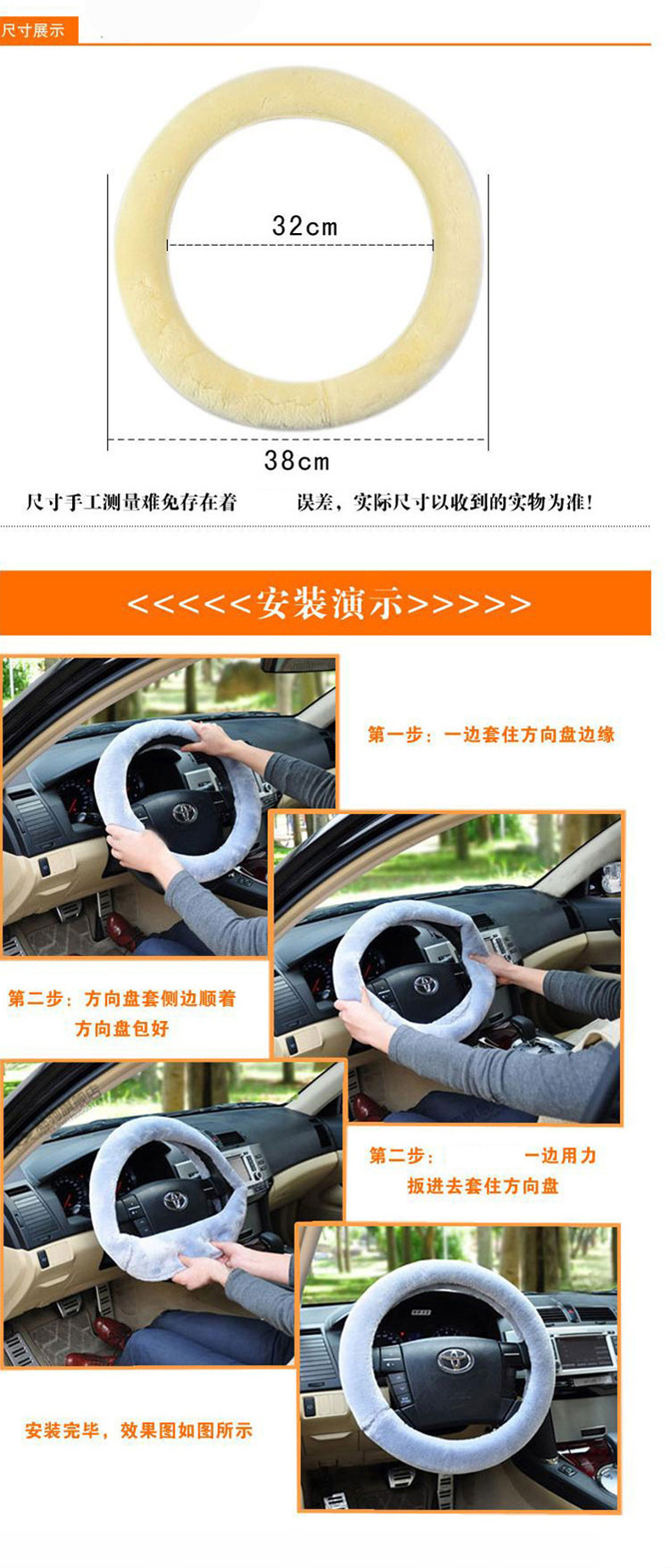 尺寸展示

32cm

38cm

尺寸手工测量难免存在着 误差，实际尺寸以收到的实物为准！

<<<<<安装演示>>>>>

第一步：一边套住方向盘边缘

第二步：方向盘套侧边顺着方向盘包好

第二步： 一边用力扳进去套住方向盘

安装完毕，效果图如图所示