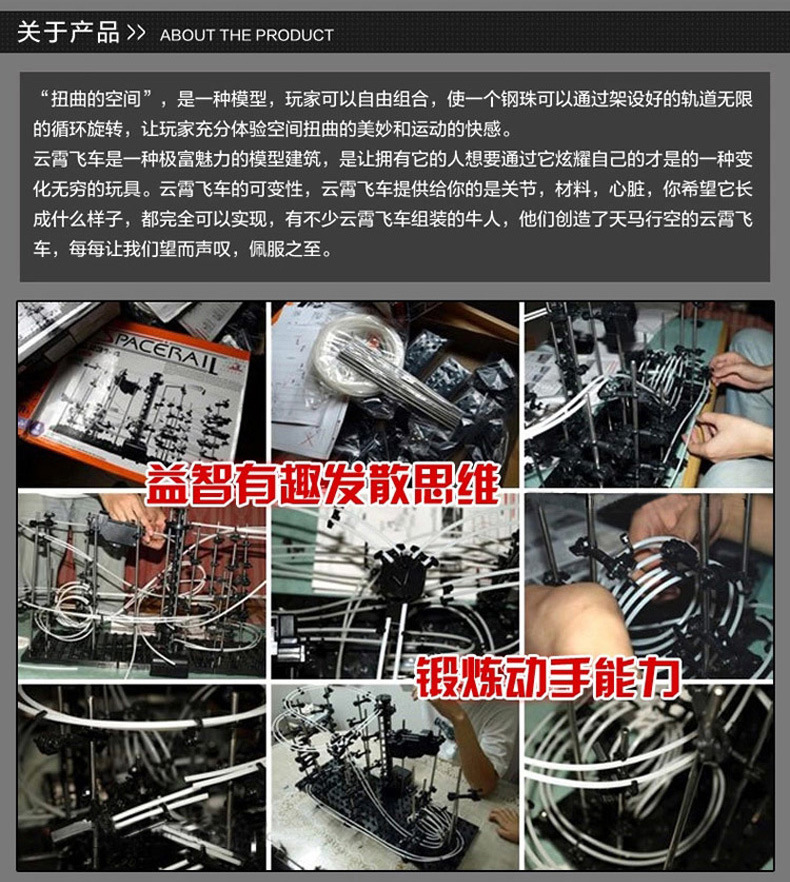 关于产品 >> ABOUT THE PRODUCT

“扭曲的空间”，是一种模型，玩家可以自由组合，使一个钢珠可以通过架设好的轨道无限的循环旋转，让玩家充分体验空间扭曲的美妙和运动的快感。
云霄飞车是一种极富魅力的模型建筑，是让拥有它的人想要通过它炫耀自己的才是的一种变化无穷的玩具。云霄飞车的可变性，云霄飞车提供给你的是关节，材料，心脏，你希望它长成什么样子，都完全可以实现，有不少云霄飞车组装的牛人，他们创造了天马行空的云霄飞车，每每让我们望而声叹，佩服之至。

PACERAIL

益智有趣发散思维

锻炼动手能力