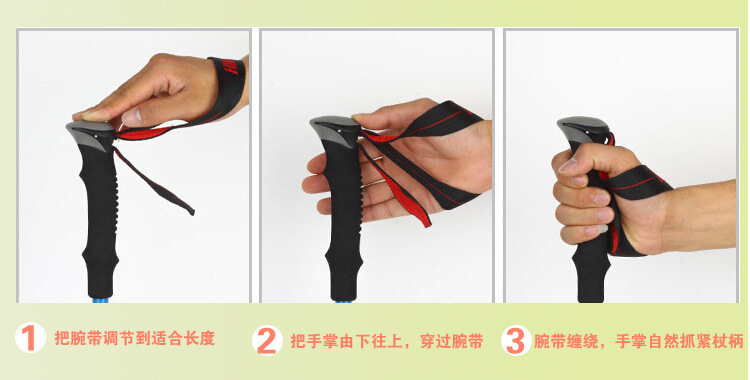 1 把腕带调节到适合长度

2 把手掌由下往上，穿过腕带

3 腕带缠绕，手掌自然抓紧杖柄