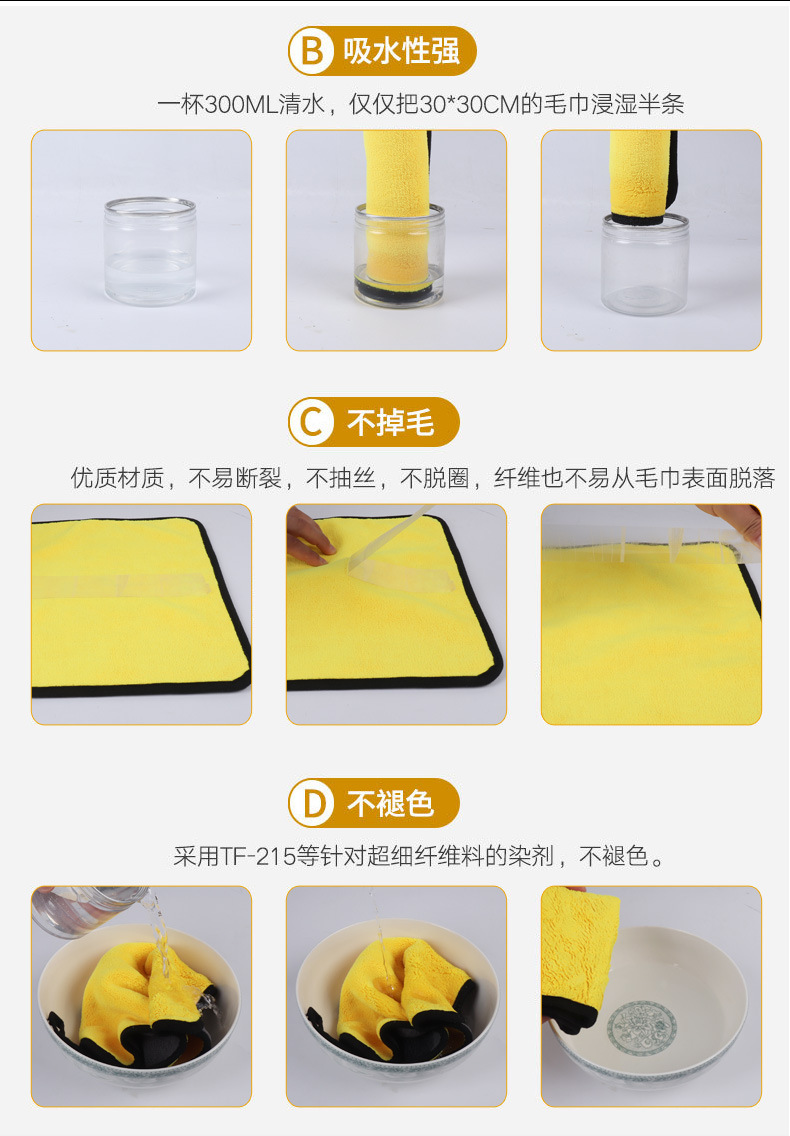 B 吸水性强

一杯300ML清水，仅仅把30*30CM的毛巾浸湿半条

C 不掉毛

优质材质，不易断裂，不抽丝，不脱圈，纤维也不易从毛巾表面脱落

D 不褪色

采用TF-215等针对超细纤维料的染剂，不褪色。