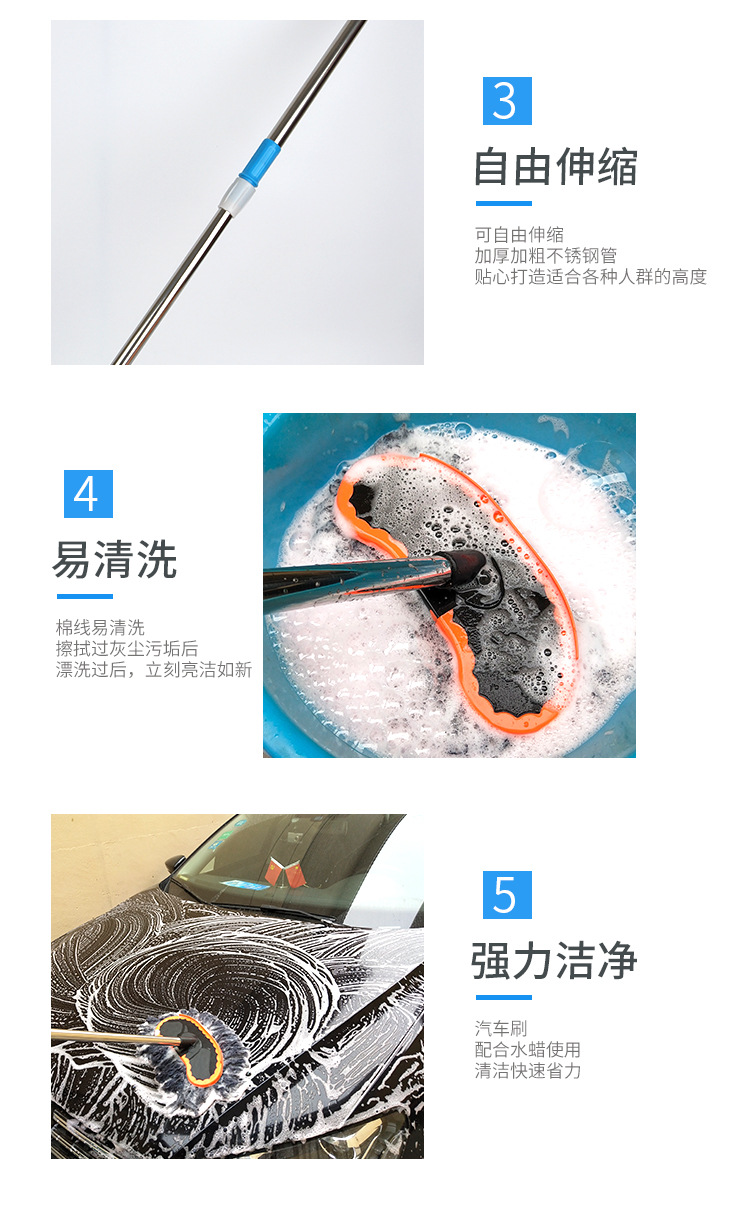 3

自由伸缩

可自由伸缩
加厚加粗不锈钢管
贴心打造适合各种人群的高度

4

易清洗

棉线易清洗
擦拭过灰尘污垢后
漂洗过后，立刻亮洁如新

5

强力洁净

汽车刷
配合水蜡使用
清洁快速省力