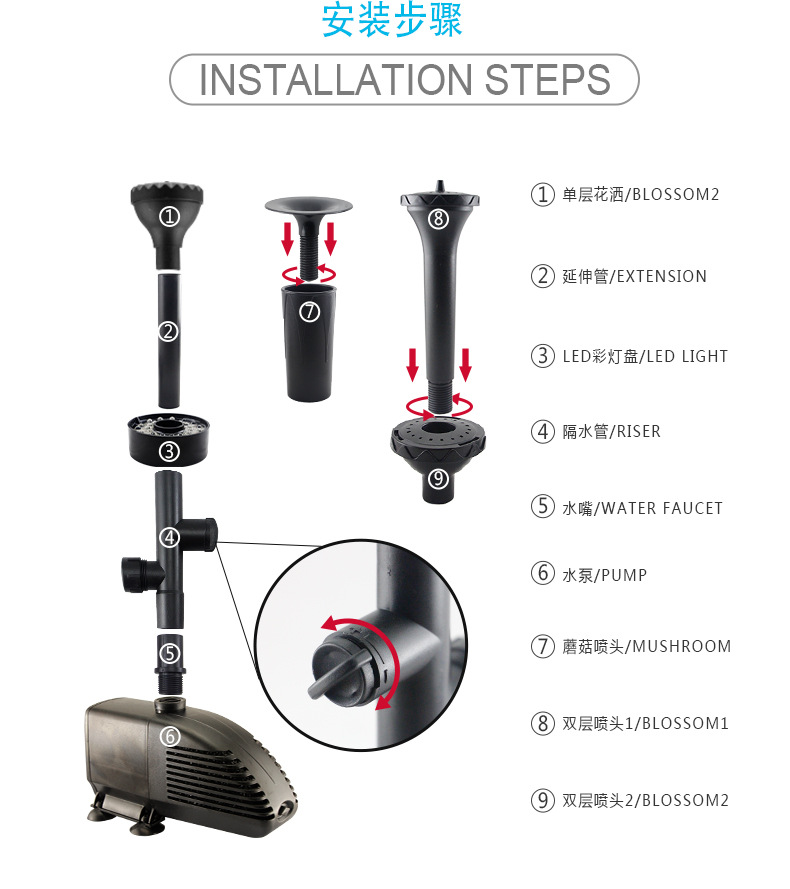 安装步骤

INSTALLATION STEPS

①

②

③

④

⑤

⑥

⑦

⑧

⑨

① 单层花洒/BLOSSOM2

② 延伸管/EXTENSION

③ LED彩灯盘/LED LIGHT

④ 隔水管/RISER

⑤ 水嘴/WATER FAUCET

⑥ 水泵/PUMP

⑦ 蘑菇喷头/MUSHROOM

⑧ 双层喷头1/BLOSSOM1

⑨ 双层喷头2/BLOSSOM2