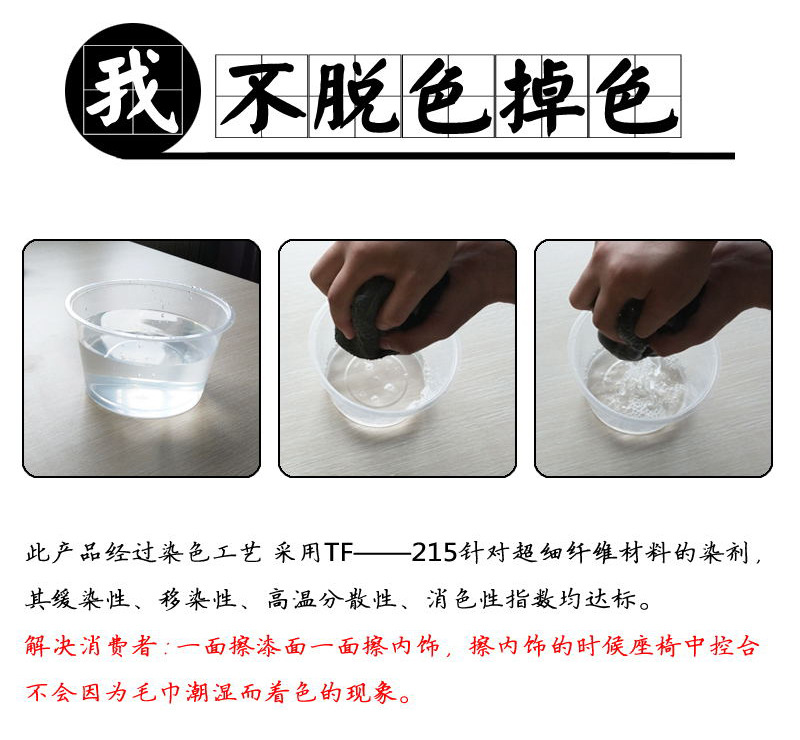 我 不脱色掉色

此产品经过染色工艺 采用TF——215针对超细纤维材料的染剂，其缓染性、移染性、高温分散性、消色性指数均达标。

解决消费者：一面擦漆面一面擦内饰，擦内饰的时候座椅中控台不会因为毛巾潮湿而着色的现象。