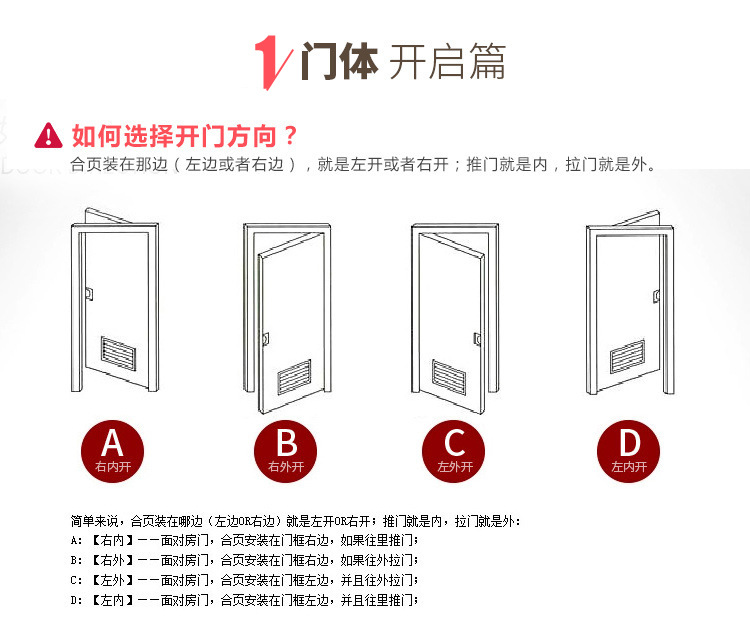 1/门体 开启篇

如何选择开门方向？
合页装在那边（左边或者右边），就是左开或者右开；推门就是内，拉门就是外。

A
右内开

B
右外开

C
左外开

D
左内开

简单来说，合页装在哪边（左边OR右边）就是左开OR右开；推门就是内，拉门就是外：
A：【右内】——面对房门，合页安装在门框右边，如果往里推门；
B：【右外】——面对房门，合页安装在门框右边，如果往外拉门；
C：【左外】——面对房门，合页安装在门框左边，并且往外拉门；
D：【左内】——面对房门，合页安装在门框左边，并且往里推门；