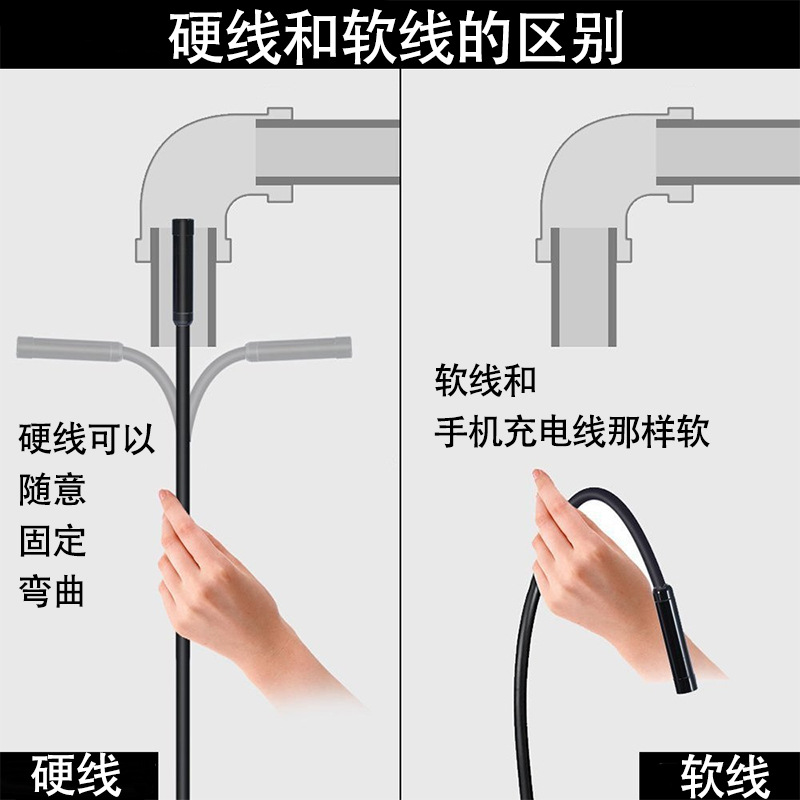 硬线和软线的区别

硬线可以
随意
固定
弯曲

硬线

软线和
手机充电线那样软

软线