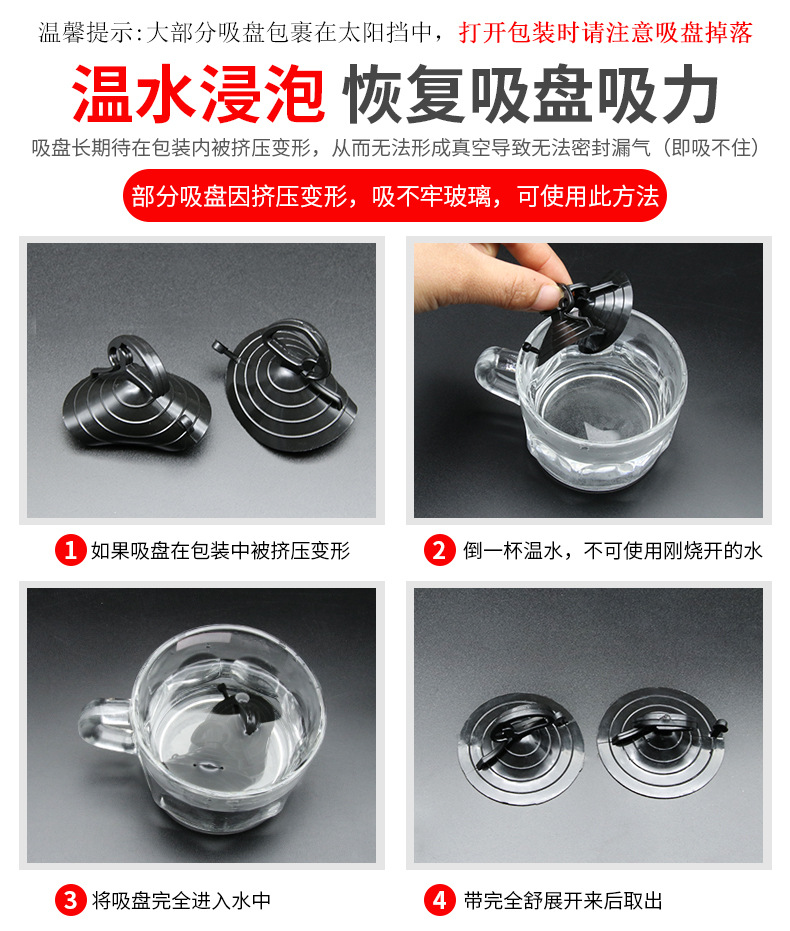 温馨提示:大部分吸盘包裹在太阳挡中，打开包装时请注意吸盘掉落

温水浸泡 恢复吸盘吸力

吸盘长期待在包装内被挤压变形，从而无法形成真空导致无法密封漏气（即吸不住）

部分吸盘因挤压变形，吸不牢玻璃，可使用此方法

1 如果吸盘在包装中被挤压变形

2 倒一杯温水，不可使用刚烧开的水

3 将吸盘完全进入水中

4 带完全舒展开来后取出