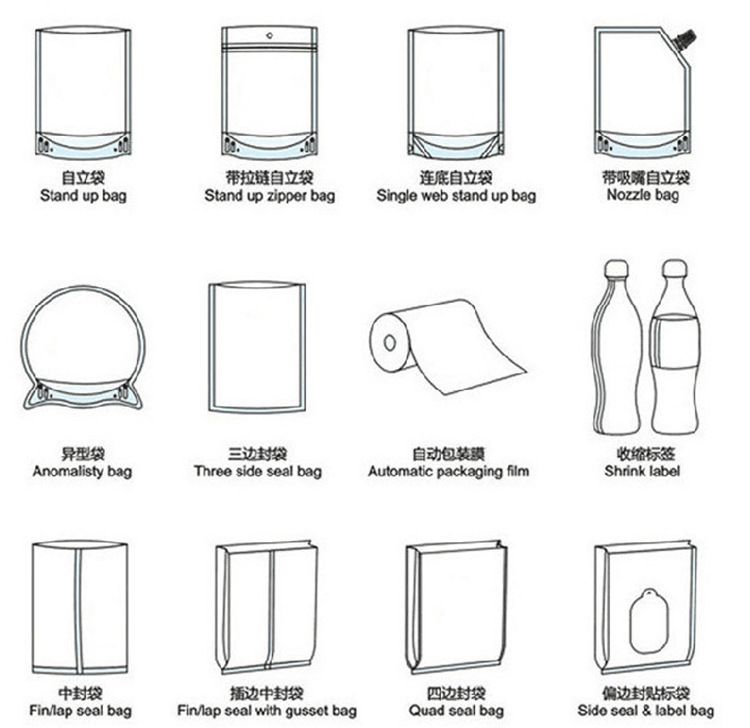 自立袋
Stand up bag

带拉链自立袋
Stand up zipper bag

连底自立袋
Single web stand up bag

带吸嘴自立袋
Nozzle bag

异型袋
Anomalisty bag

三边封袋
Three side seal bag

自动包装膜
Automatic packaging film

收缩标签
Shrink label

中封袋
Fin/lap seal bag

插边中封袋
Fin/lap seal with gusset bag

四边封袋
Quad seal bag

偏边封贴标袋
Side seal & label bag