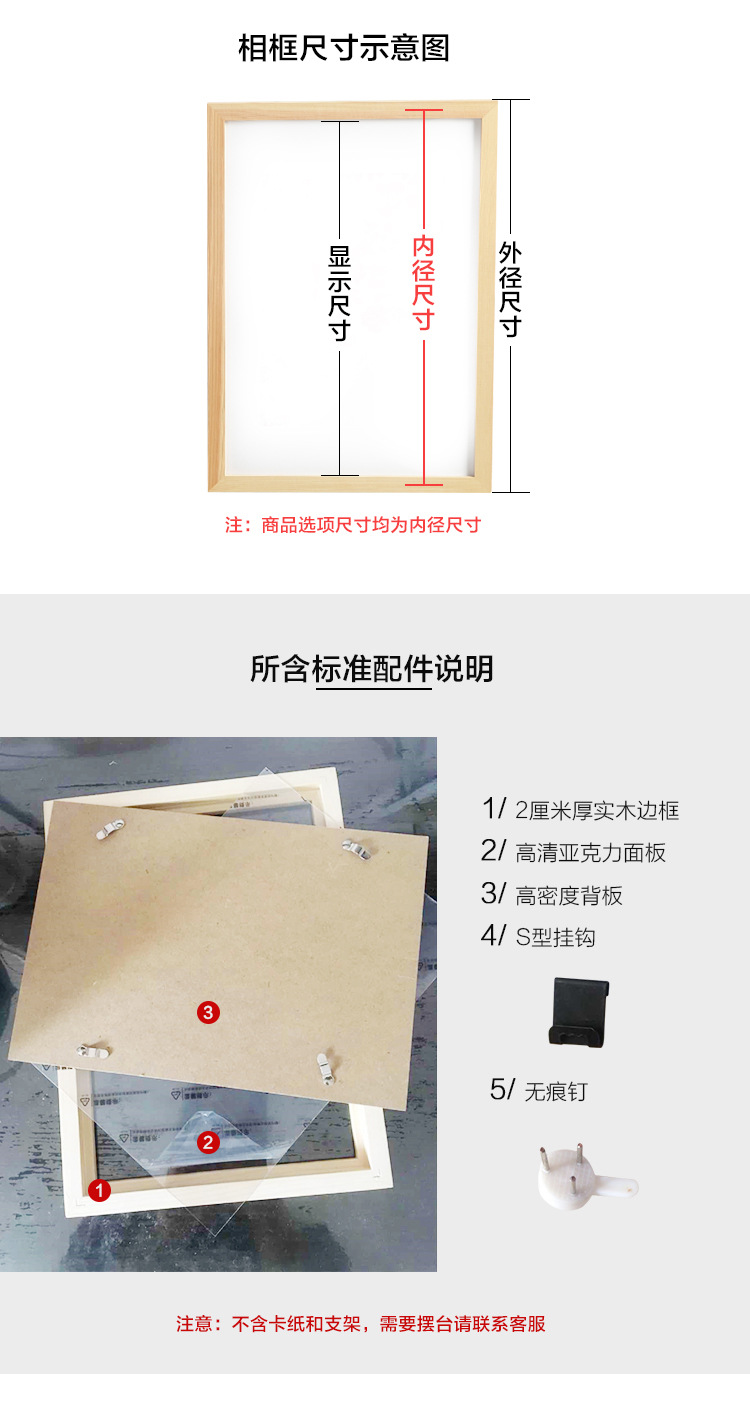 相框尺寸示意图

显示尺寸

内径尺寸

外径尺寸

注：商品选项尺寸均为内径尺寸

所含标准配件说明

3

2

1

1/ 2厘米厚实木边框
2/ 高清亚克力面板
3/ 高密度背板
4/ S型挂钩

5/ 无痕钉

注意：不含卡纸和支架，需要摆台请联系客服