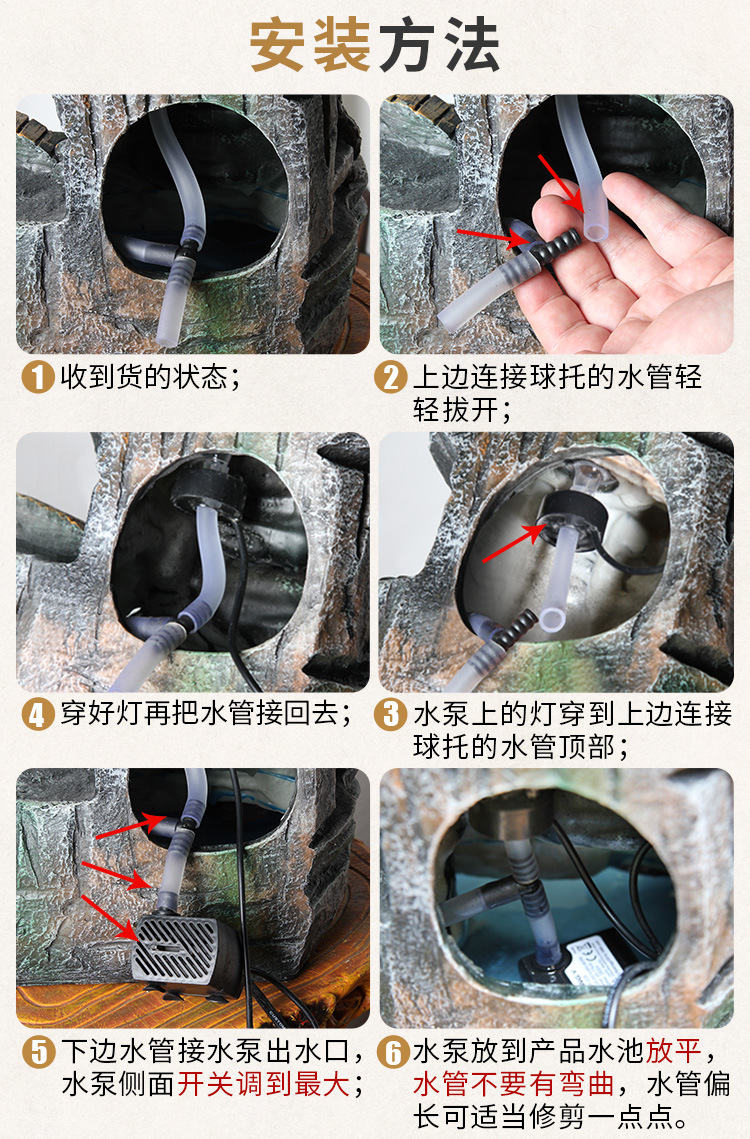 安装方法

1 收到货的状态；

2 上边连接球托的水管轻轻拔开；

4 穿好灯再把水管接回去；

3 水泵上的灯穿到上边连接球托的水管顶部；

5 下边水管接水泵出水口，水泵侧面开关调到最大；

6 水泵放到产品水池放平，水管不要有弯曲，水管偏长可适当修剪一点点。