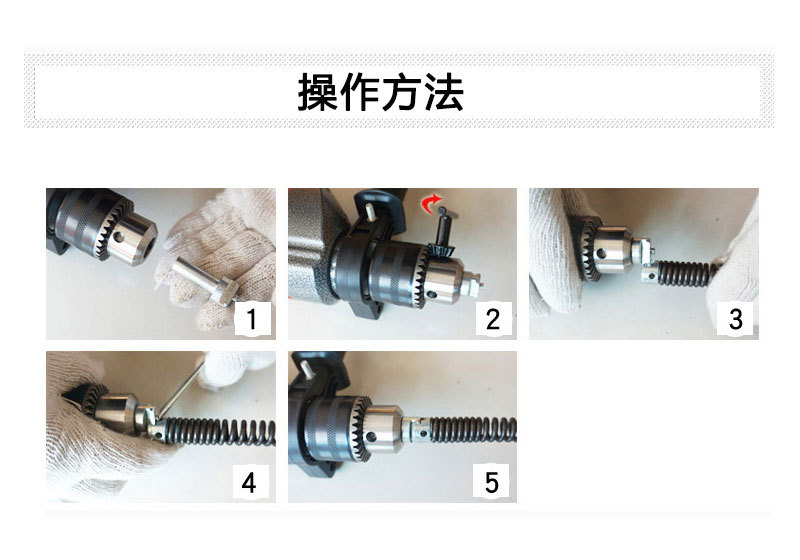 操作方法

1

2

3

4

5