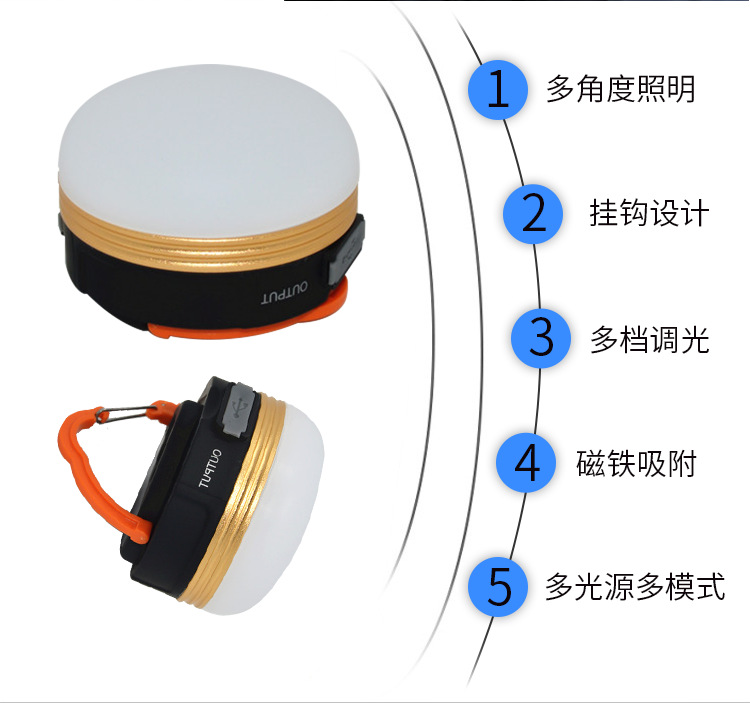 OUTPUT

OUTPUT

1 多角度照明

2 挂钩设计

3 多档调光

4 磁铁吸附

5 多光源多模式