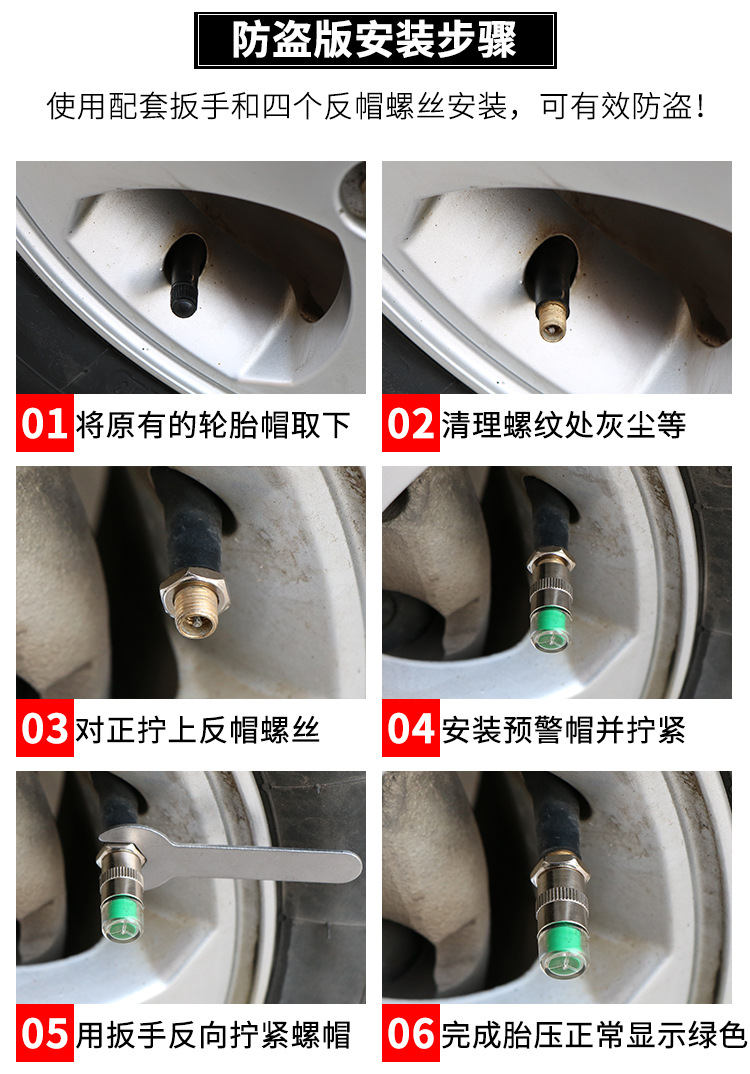 防盗版安装步骤

使用配套扳手和四个反帽螺丝安装，可有效防盗！

01 将原有的轮胎帽取下

02 清理螺纹处灰尘等

03 对正拧上反帽螺丝

04 安装预警帽并拧紧

05 用扳手反向拧紧螺帽

06 完成胎压正常显示绿色