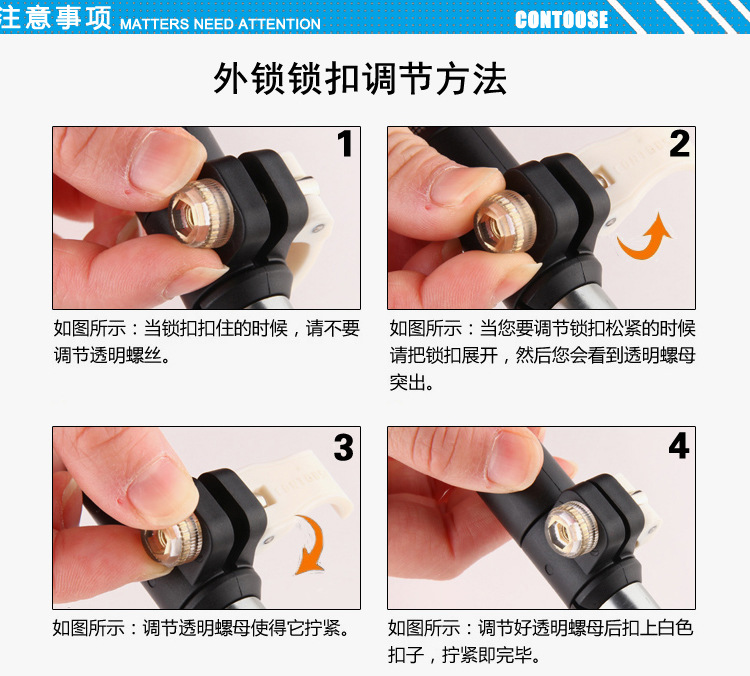 注意事项 MATTERS NEED ATTENTION

CONTOOSE

外锁锁扣调节方法

1

如图所示：当锁扣扣住的时候，请不要调节透明螺丝。

2

如图所示：当您要调节锁扣松紧的时候请把锁扣展开，然后您会看到透明螺母突出。

3

如图所示：调节透明螺母使得它拧紧。

4

如图所示：调节好透明螺母后扣上白色扣子，拧紧即完毕。