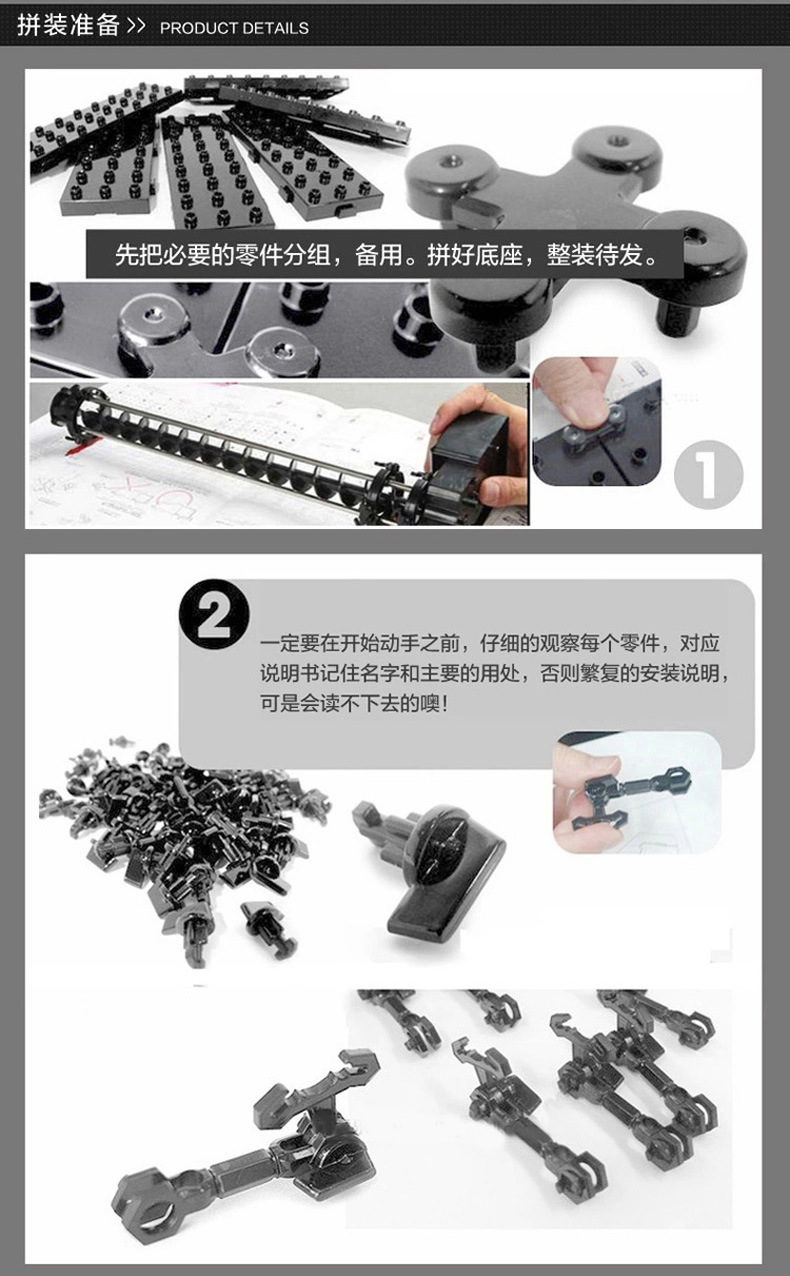 拼装准备 >> PRODUCT DETAILS

先把必要的零件分组，备用。拼好底座，整装待发。

1

2

一定要在开始动手之前，仔细的观察每个零件，对应说明书记住名字和主要的用处，否则繁复的安装说明，可是会读不下去的噢！