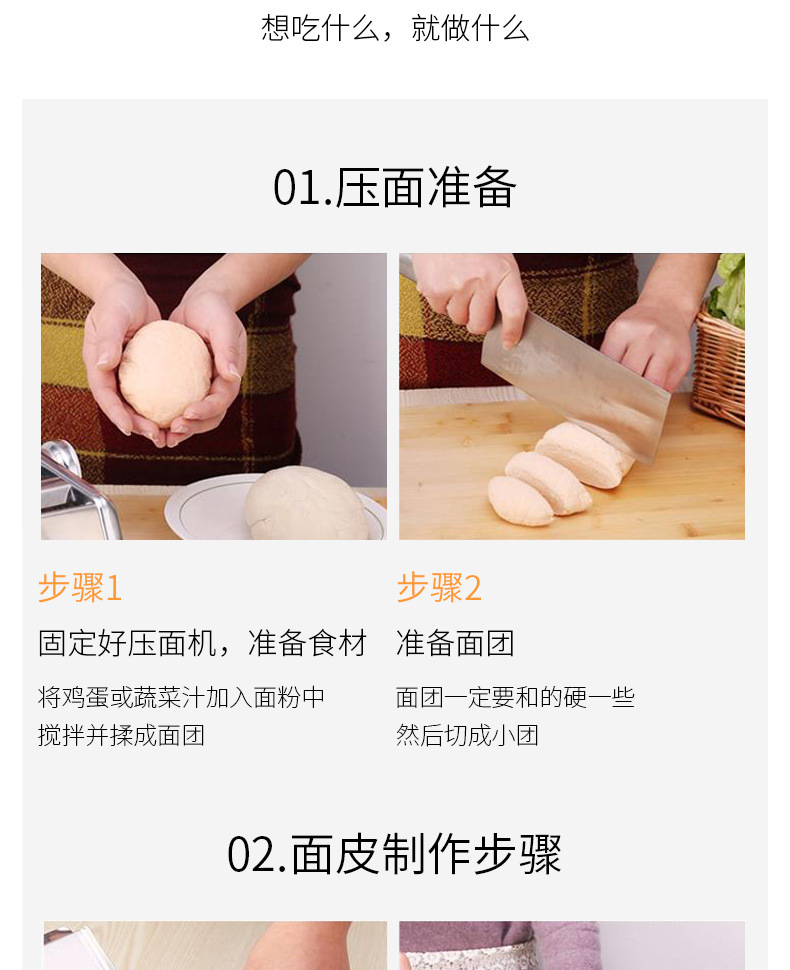 想吃什么，就做什么

01.压面准备

步骤1

固定好压面机，准备食材

将鸡蛋或蔬菜汁加入面粉中
搅拌并揉成面团

步骤2

准备面团

面团一定要和的硬一些
然后切成小团

02.面皮制作步骤