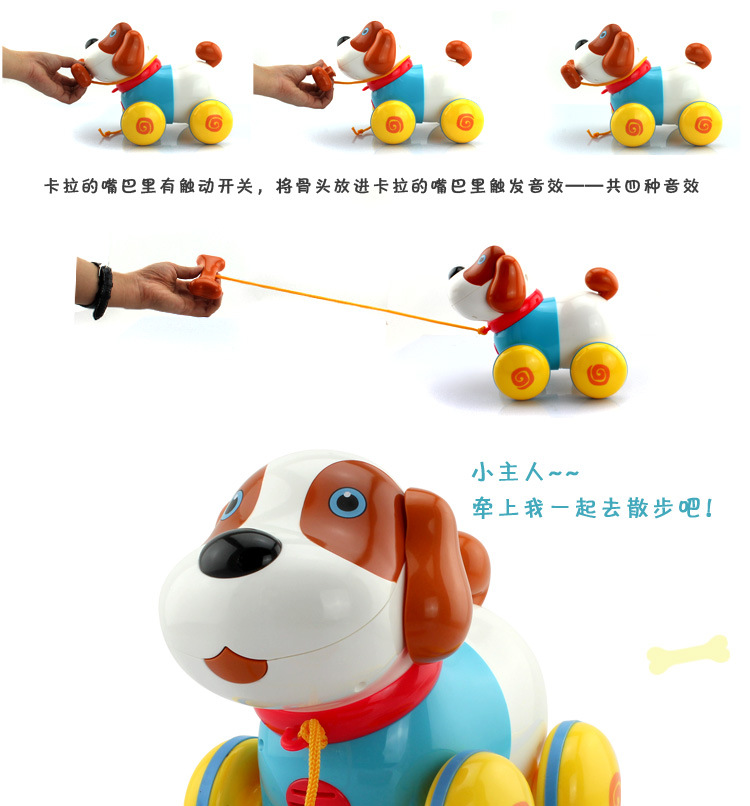 卡拉的嘴巴里有触动开关，将骨头放进卡拉的嘴巴里触发音效——共四种音效

小主人~~
牵上我一起去散步吧！