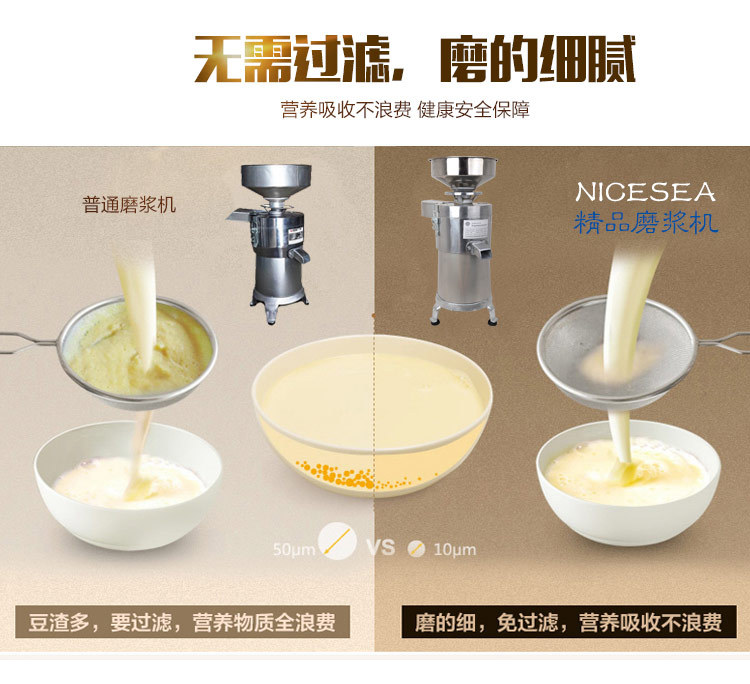 无需过滤，磨的细腻

营养吸收不浪费 健康安全保障

普通磨浆机

NICESEA
精品磨浆机

50μm VS 10μm

豆渣多，要过滤，营养物质全浪费

磨的细，免过滤，营养吸收不浪费