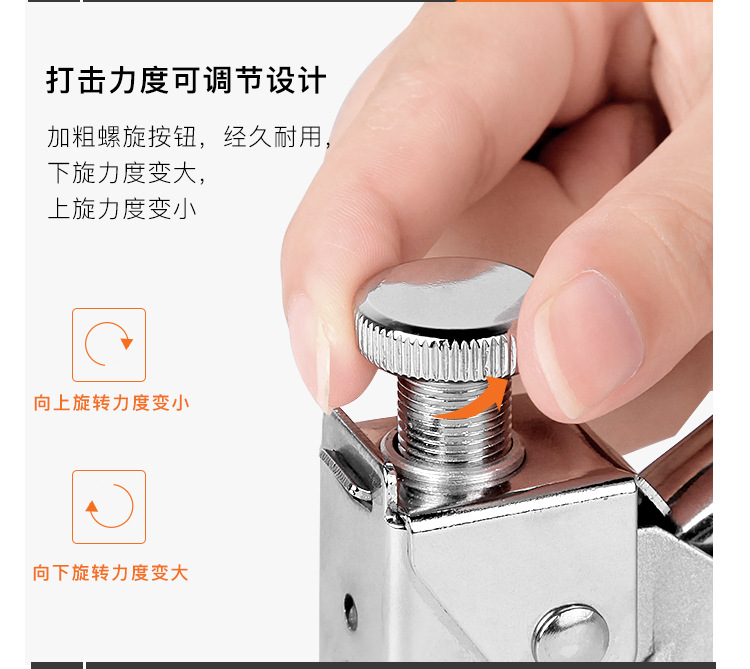 打击力度可调节设计

加粗螺旋按钮，经久耐用，
下旋力度变大，
上旋力度变小

向上旋转力度变小

向下旋转力度变大