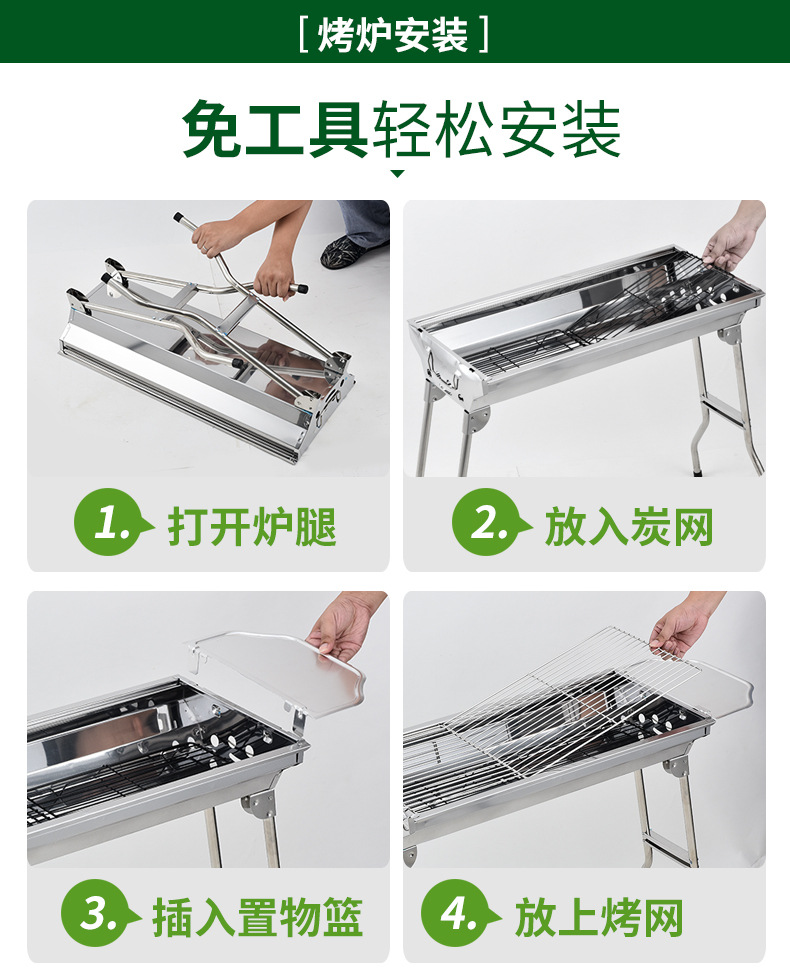 [ 烤炉安装 ]

免工具轻松安装

1. 打开炉腿

2. 放入炭网

3. 插入置物篮

4. 放上烤网