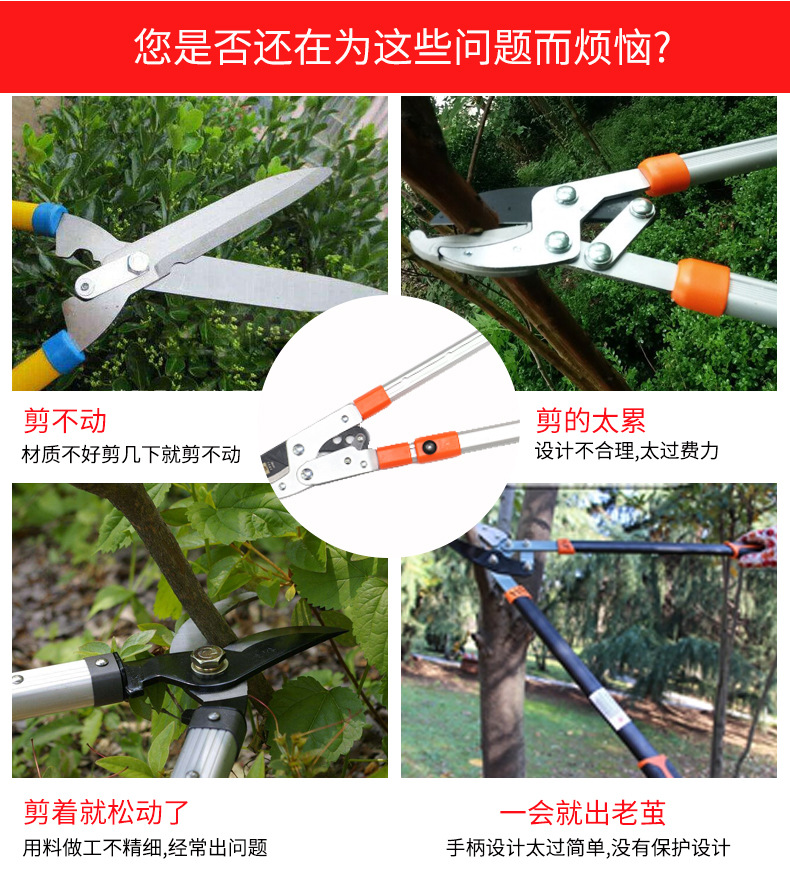 您是否还在为这些问题而烦恼?

剪不动
材质不好剪几下就剪不动

剪的太累
设计不合理,太过费力

剪着就松动了
用料做工不精细,经常出问题

一会就出老茧
手柄设计太过简单,没有保护设计