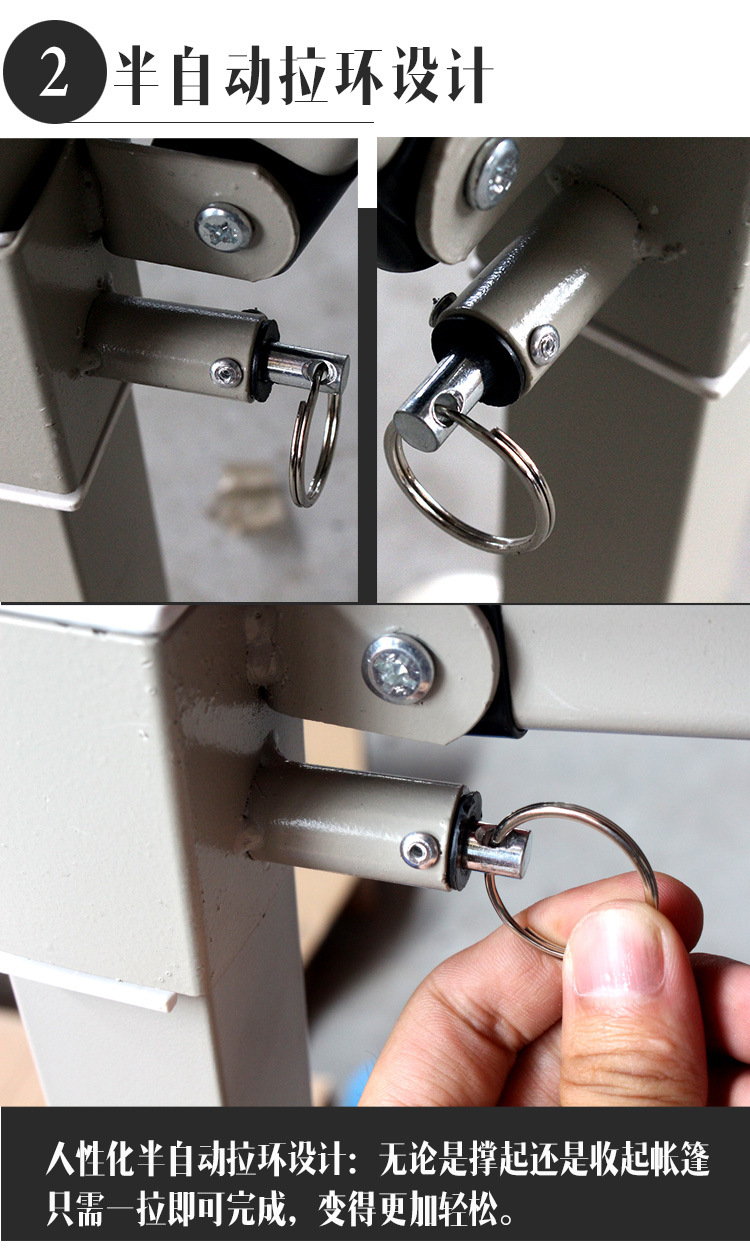 2 半自动拉环设计

人性化半自动拉环设计：无论是撑起还是收起帐篷只需一拉即可完成，变得更加轻松。