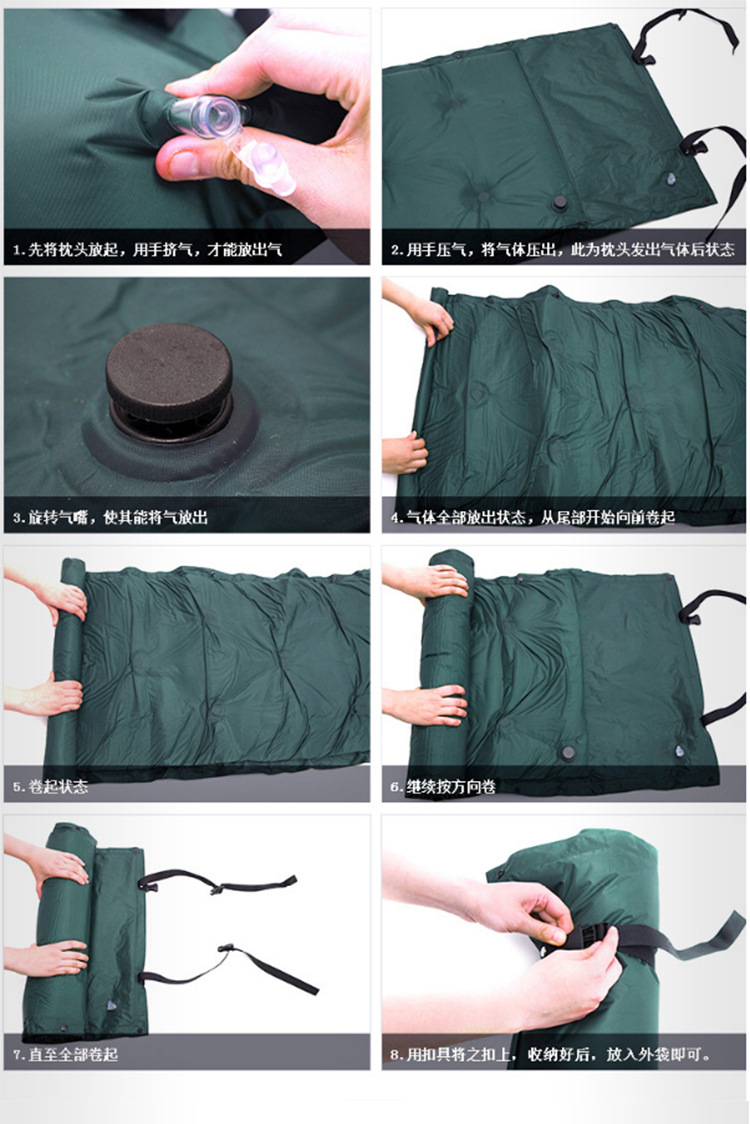 1.先将枕头放起，用手挤气，才能放出气

2.用手压气，将气体压出，此为枕头发出气体后状态

3.旋转气嘴，使其能将气放出

4.气体全部放出状态，从尾部开始向前卷起

5.卷起状态

6.继续按方向卷

7.直至全部卷起

8.用扣具将之扣上，收纳好后，放入外袋即可。