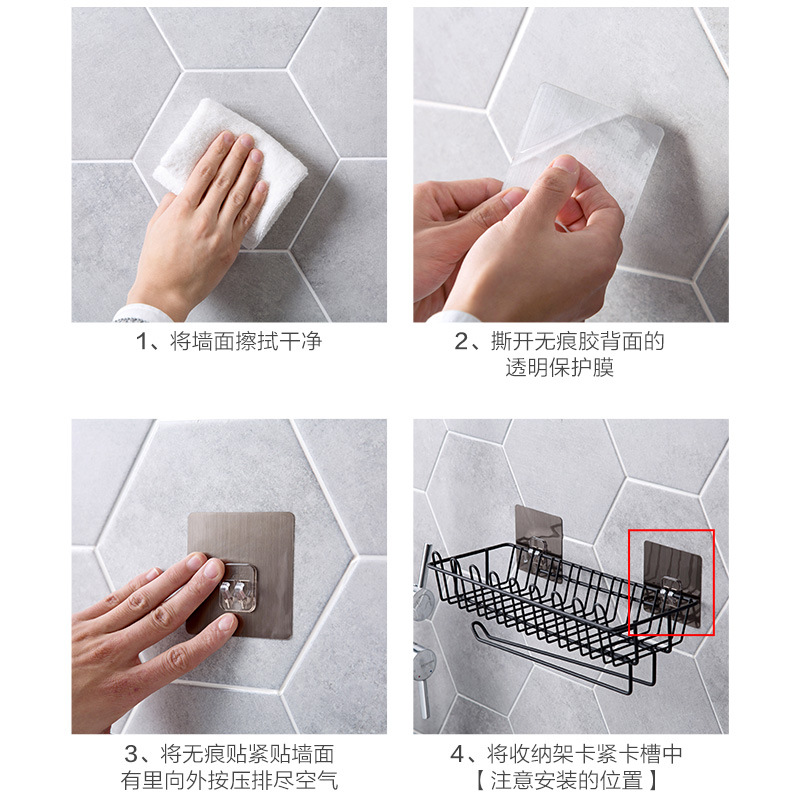 1、将墙面擦拭干净

2、撕开无痕胶背面的透明保护膜

3、将无痕贴紧贴墙面有里向外按压排尽空气

4、将收纳架卡紧卡槽中【注意安装的位置】