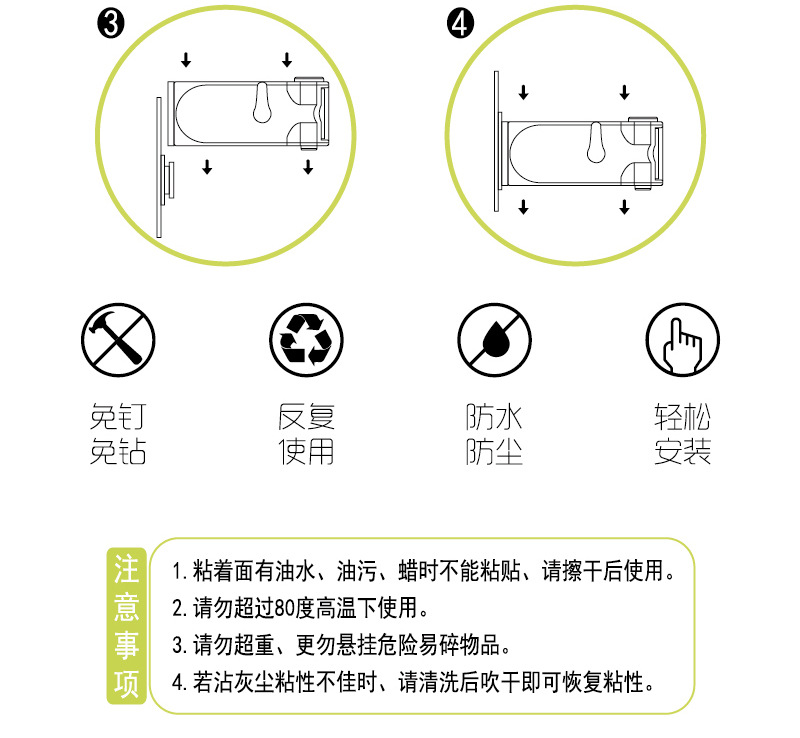 ❸

❹

免钉
免钻

反复
使用

防水
防尘

轻松
安装

注意事项

1. 粘着面有油水、油污、蜡时不能粘贴、请擦干后使用。
2. 请勿超过80度高温下使用。
3. 请勿超重、更勿悬挂危险易碎物品。
4. 若沾灰尘粘性不佳时、请清洗后吹干即可恢复粘性。