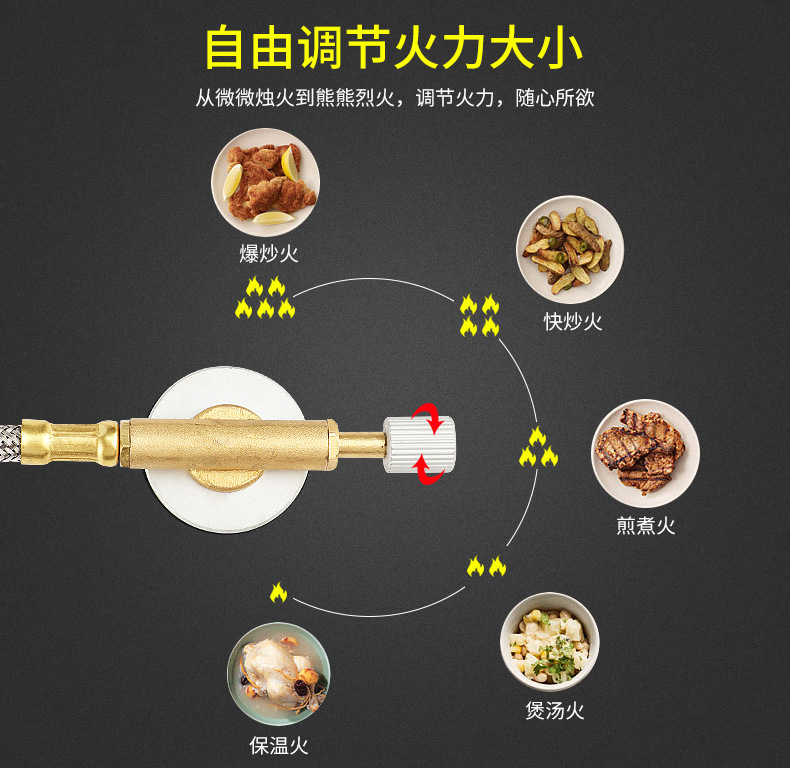 自由调节火力大小

从微微烛火到熊熊烈火，调节火力，随心所欲

爆炒火

快炒火

煎煮火

煲汤火

保温火