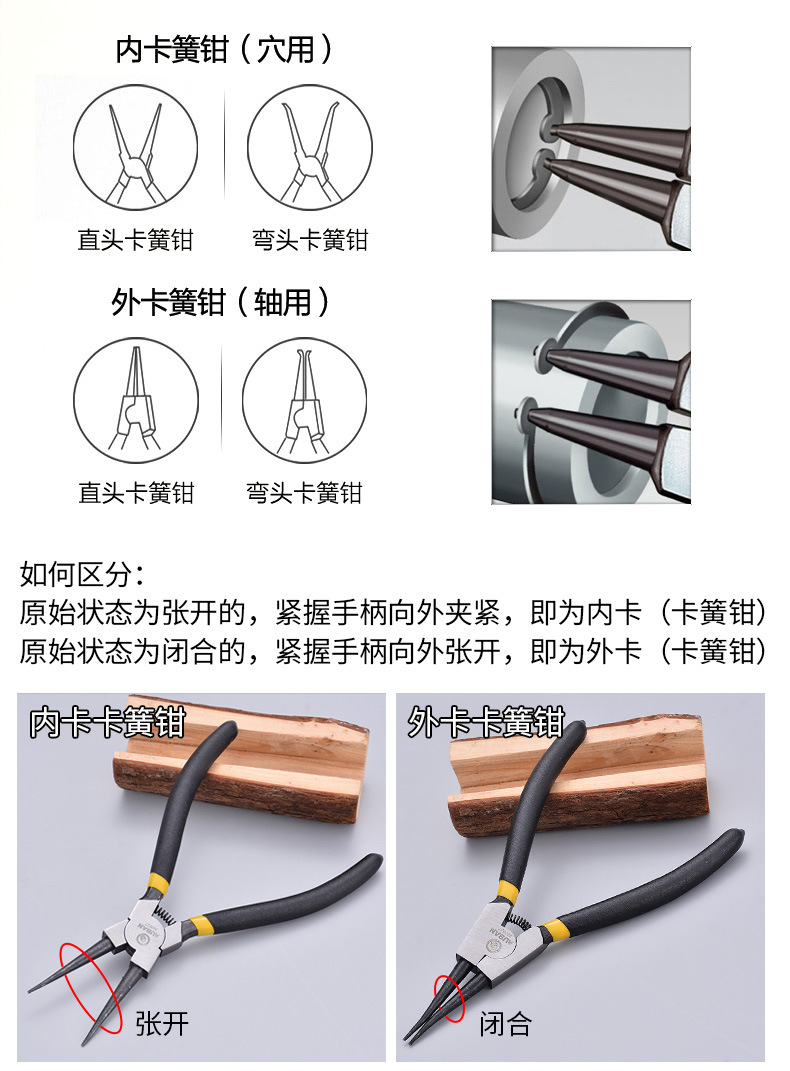 内卡簧钳（穴用）

直头卡簧钳

弯头卡簧钳

外卡簧钳（轴用）

直头卡簧钳

弯头卡簧钳

如何区分：
原始状态为张开的，紧握手柄向外夹紧，即为内卡（卡簧钳）
原始状态为闭合的，紧握手柄向外张开，即为外卡（卡簧钳）

内卡卡簧钳

张开

外卡卡簧钳

闭合