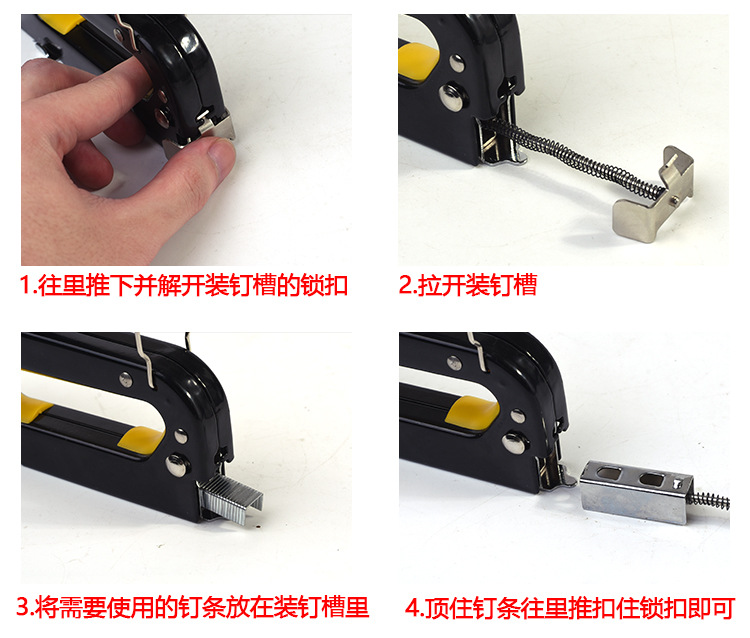 1.往里推下并解开装钉槽的锁扣

2.拉开装钉槽

3.将需要使用的钉条放在装钉槽里

4.顶住钉条往里推扣住锁扣即可