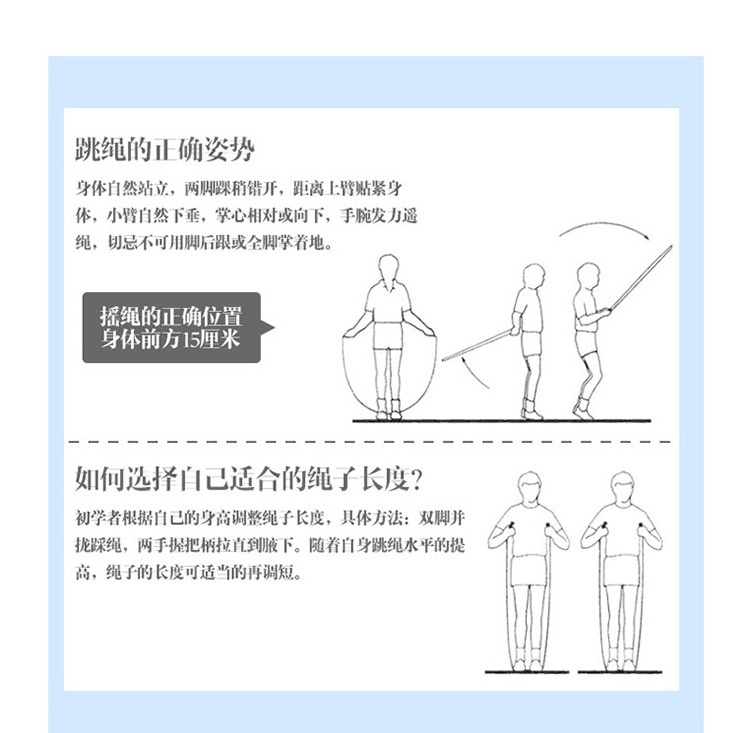 跳绳的正确姿势

身体自然站立，两脚踝稍错开，距离上臂贴紧身体，小臂自然下垂，掌心相对或向下，手腕发力遥绳，切忌不可用脚后跟或全脚掌着地。

摇绳的正确位置
身体前方15厘米

如何选择自己适合的绳子长度？

初学者根据自己的身高调整绳子长度，具体方法：双脚并拢踩绳，两手握把柄拉直到腋下。随着自身跳绳水平的提高，绳子的长度可适当的再调短。