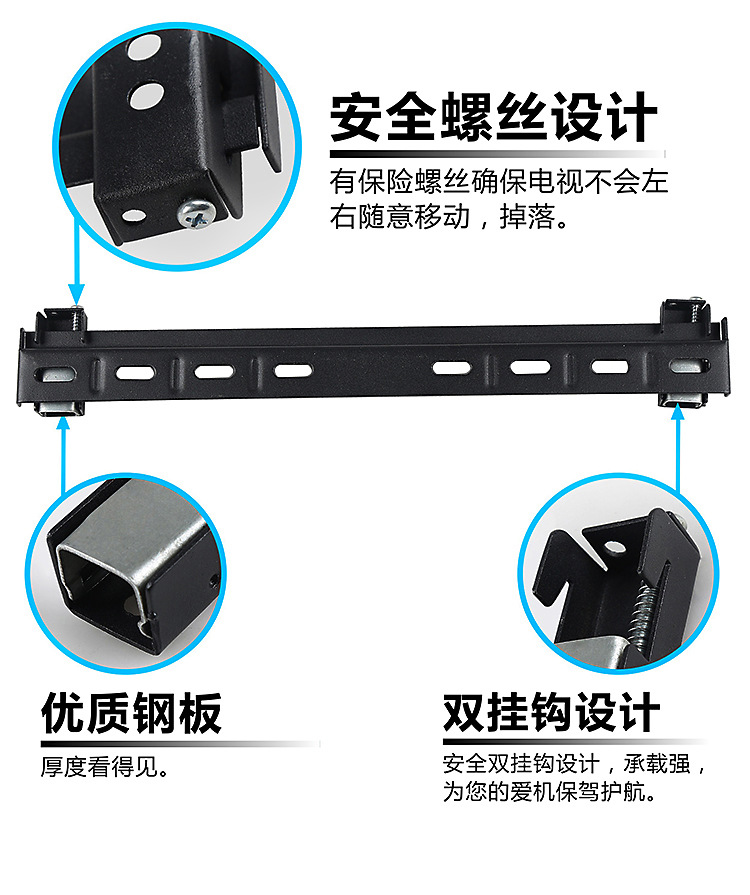 安全螺丝设计

有保险螺丝确保电视不会左右随意移动，掉落。

优质钢板

厚度看得见。

双挂钩设计

安全双挂钩设计，承载强，为您的爱机保驾护航。