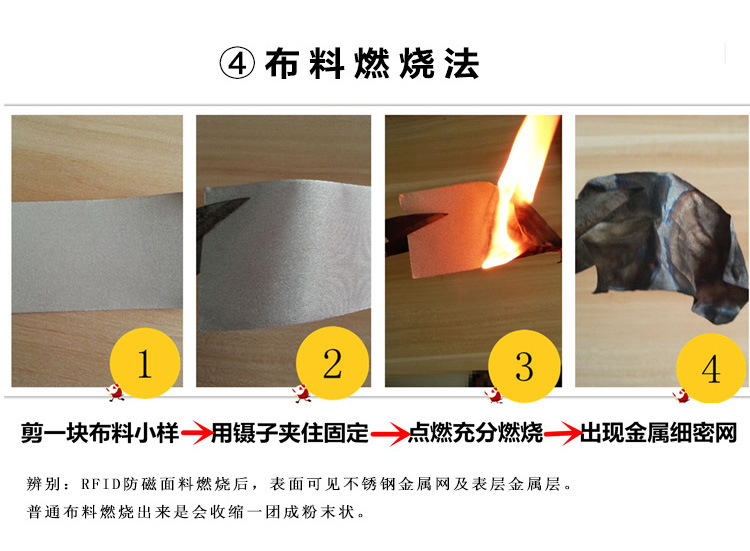 ④ 布料燃烧法

1

2

3

4

剪一块布料小样→用镊子夹住固定→点燃充分燃烧→出现金属细密网

辨别：RFID防磁面料燃烧后，表面可见不锈钢金属网及表层金属层。
普通布料燃烧出来是会收缩一团成粉末状。